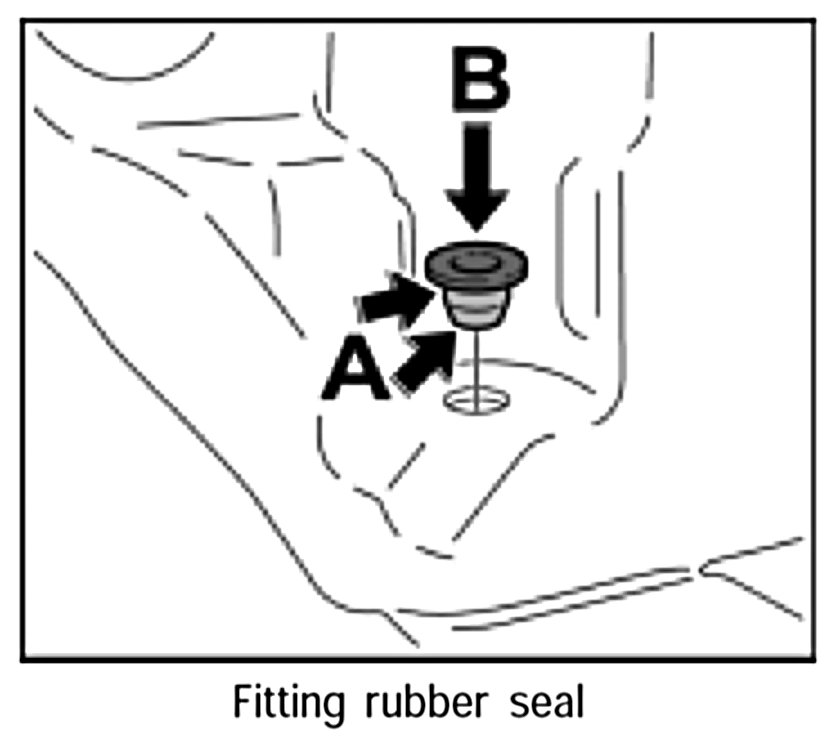 B

A

Fitting rubber seal