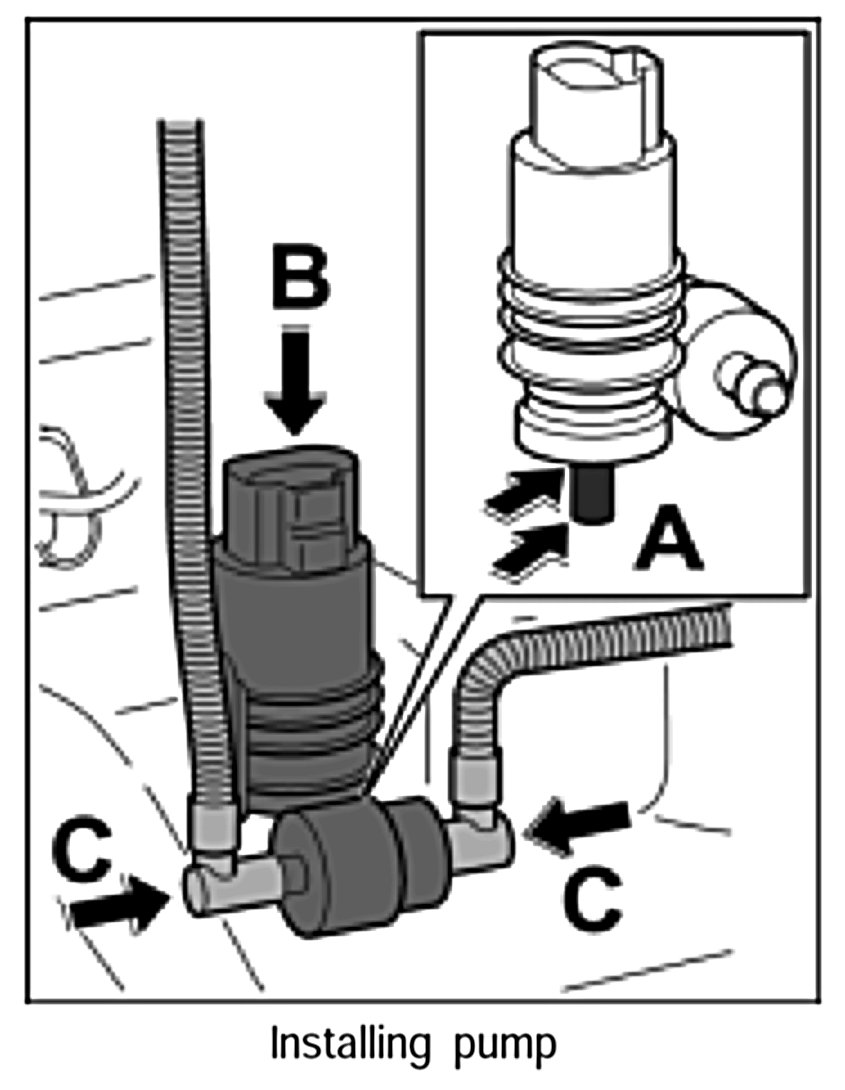 B

A

C

C

Installing pump