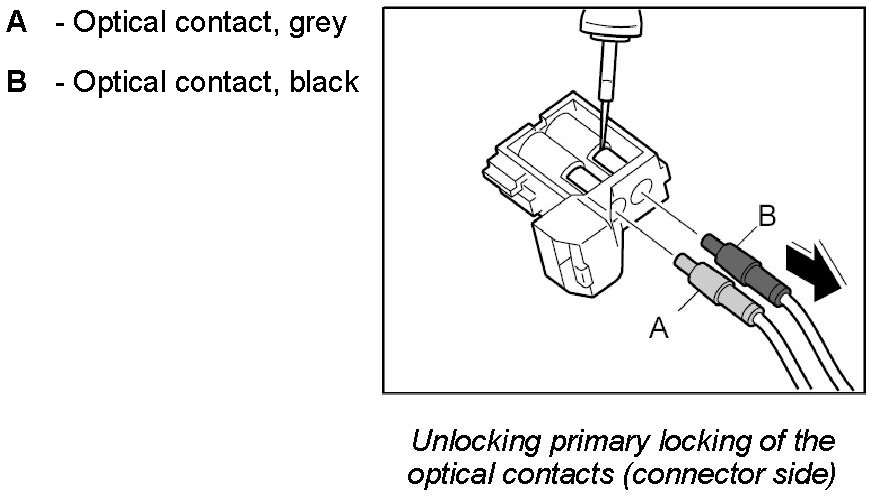 A - Optical contact, grey

B - Optical contact, black

B

A

Unlocking primary locking of the optical contacts (connector side)