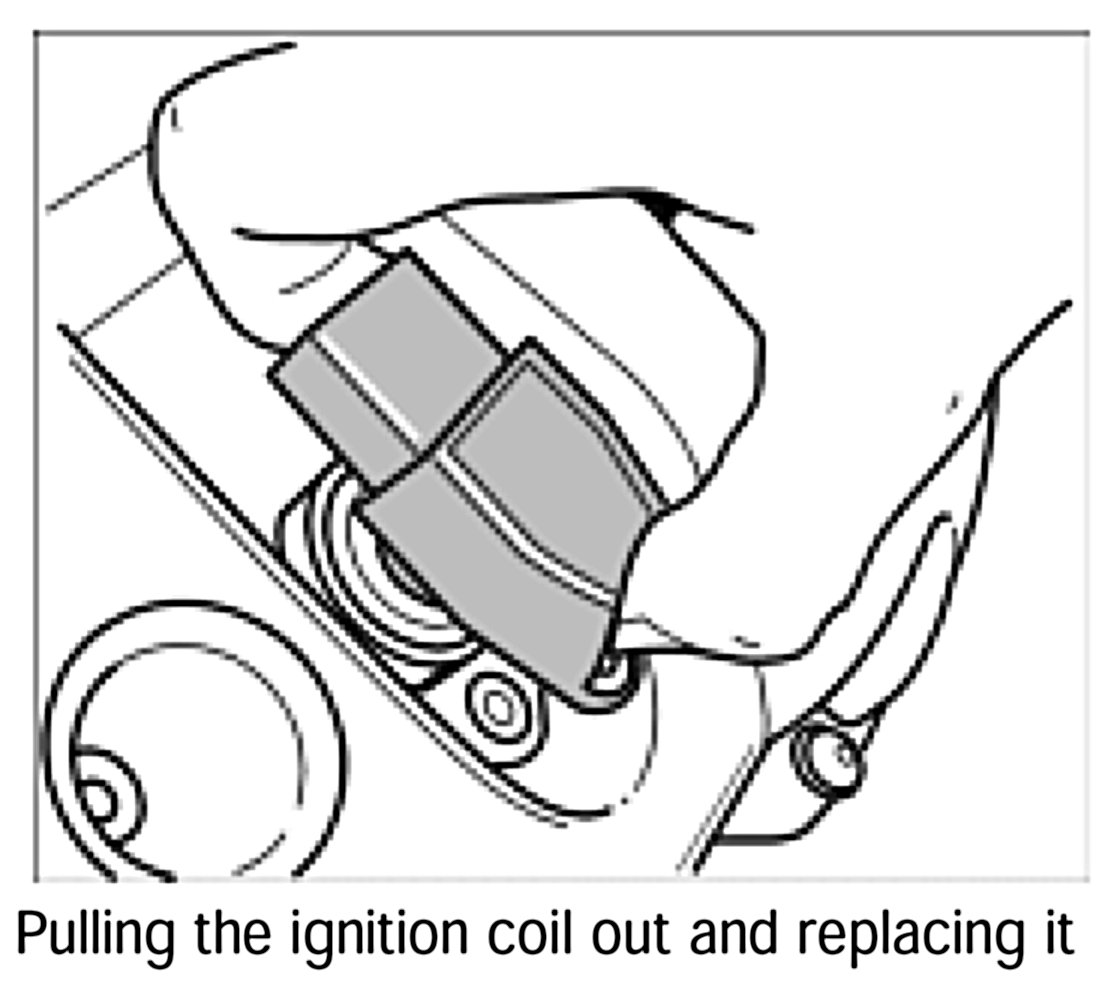 Pulling the ignition coil out and replacing it