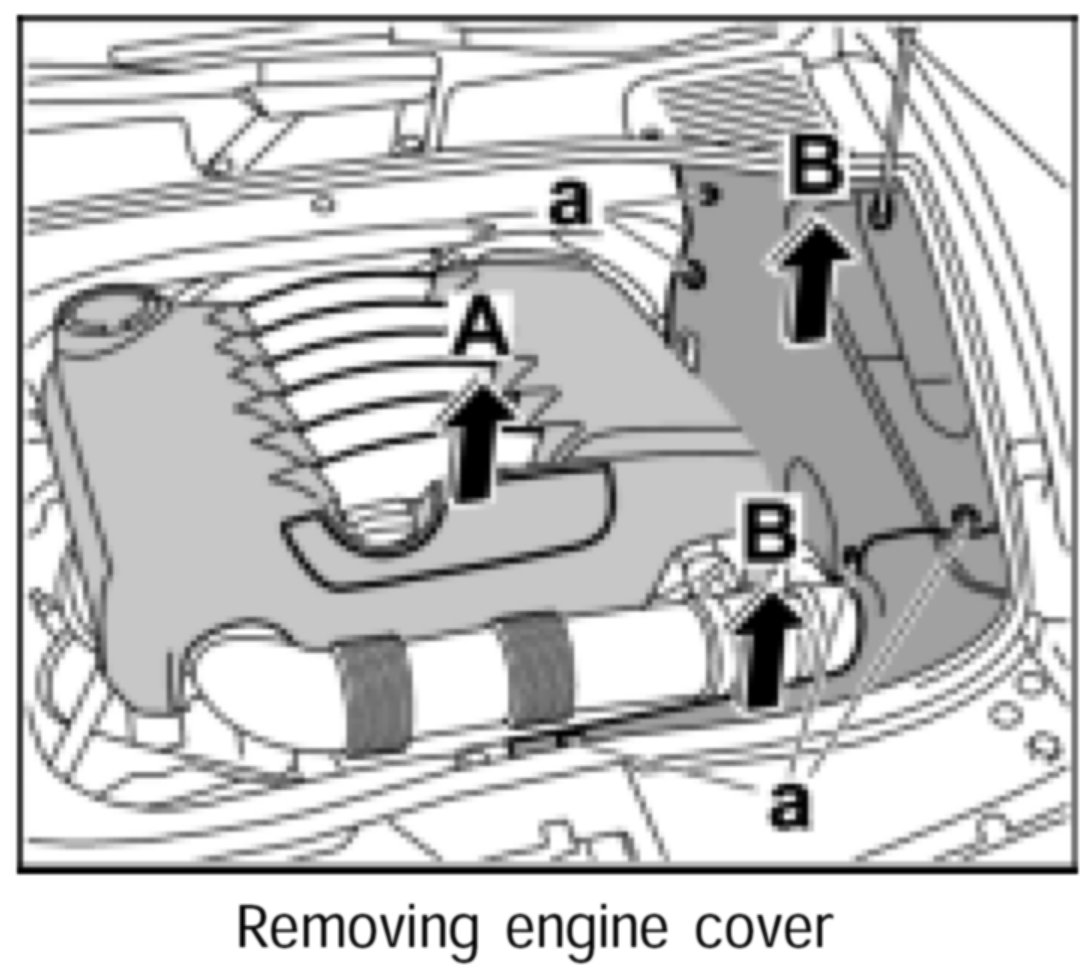 a
B
A
B
a

Removing engine cover