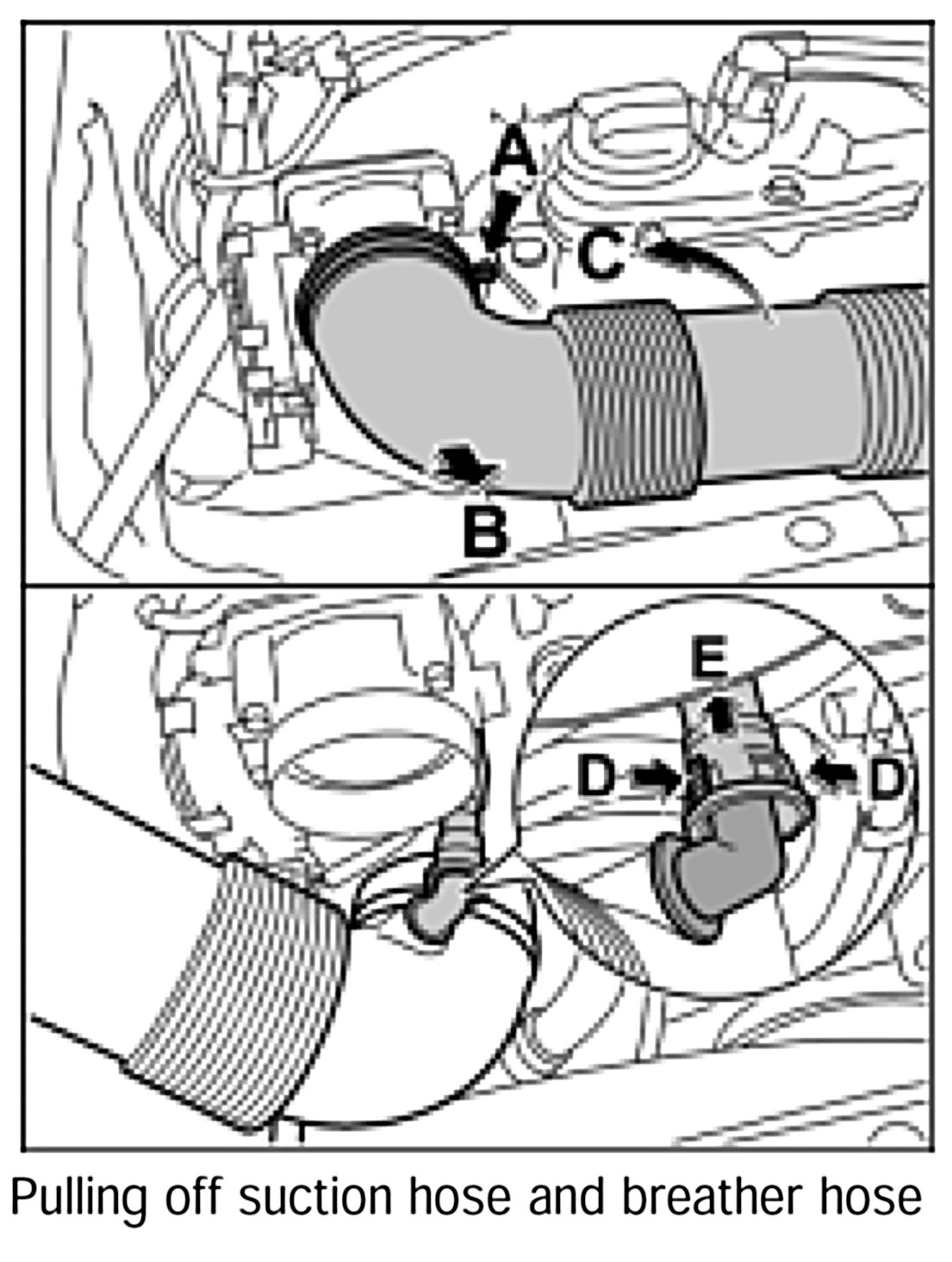 A
C
B
E
D
D
Pulling off suction hose and breather hose