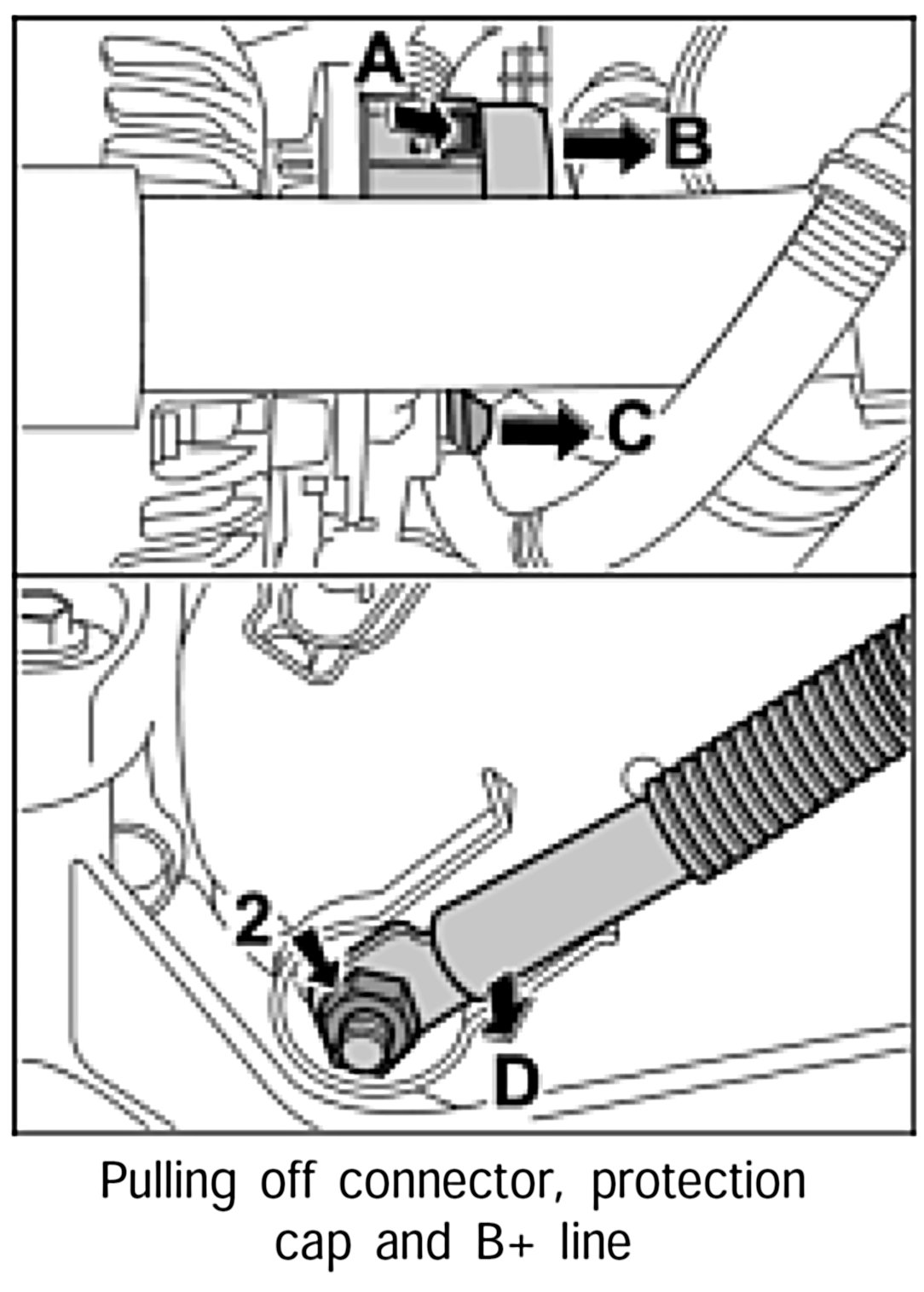 A
B
C
2
D

Pulling off connector, protection cap and B+ line