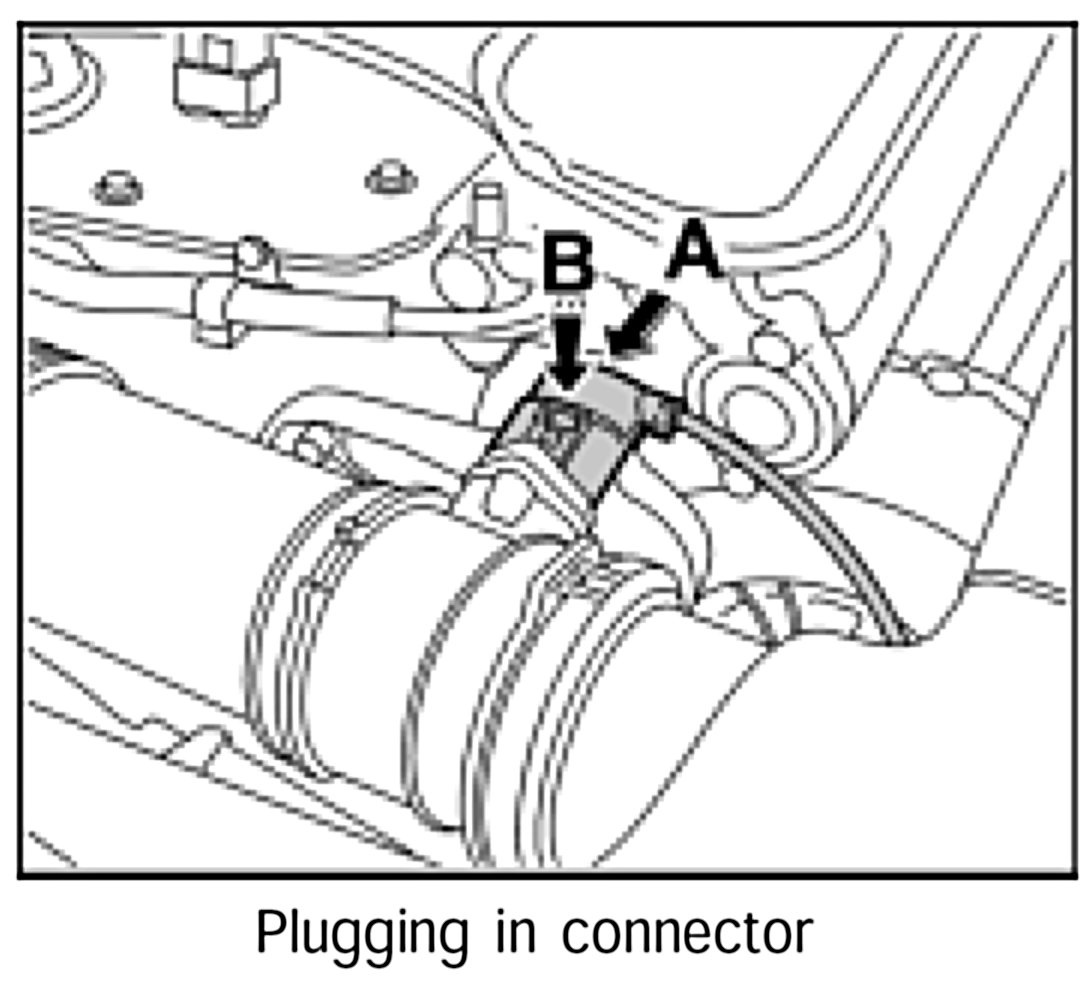 B
A

Plugging in connector