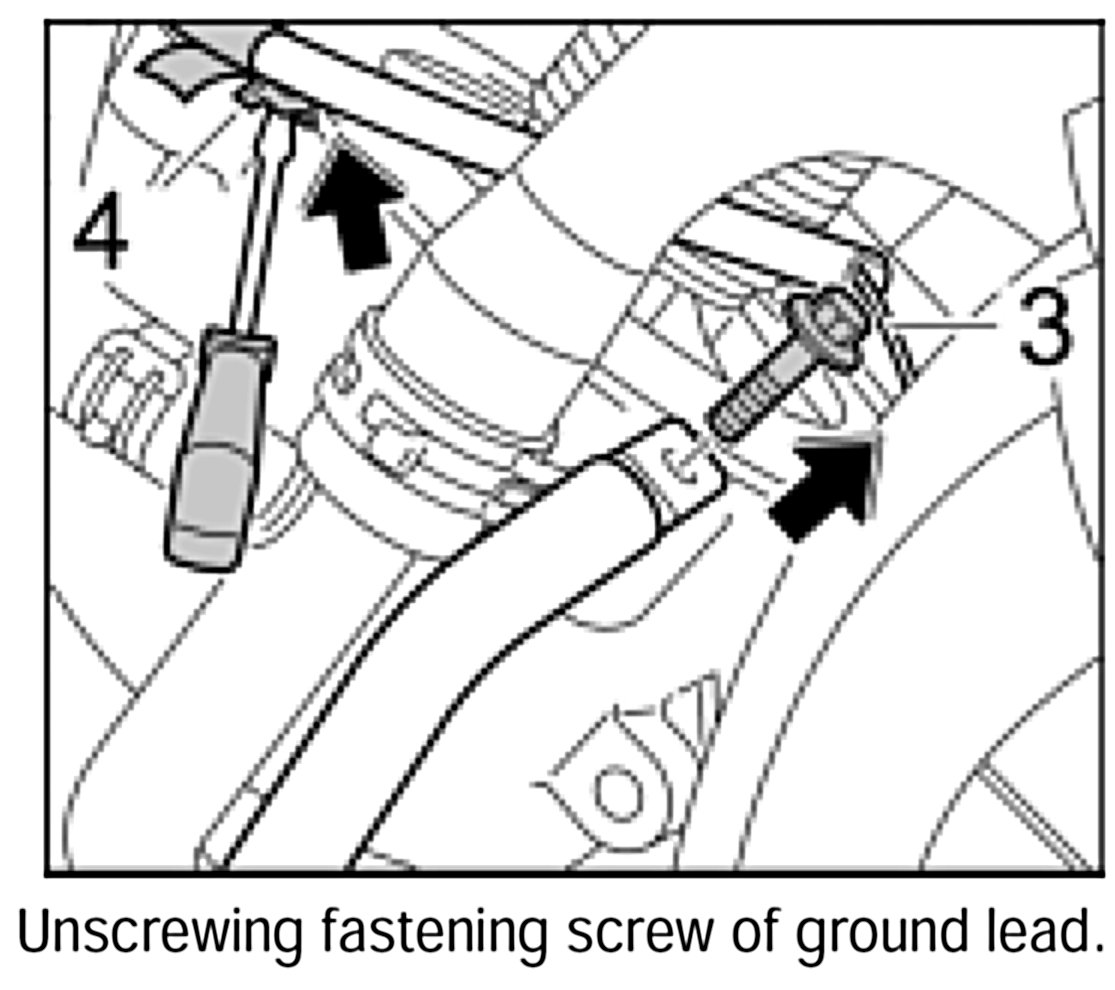 4

3

Unscrewing fastening screw of ground lead.