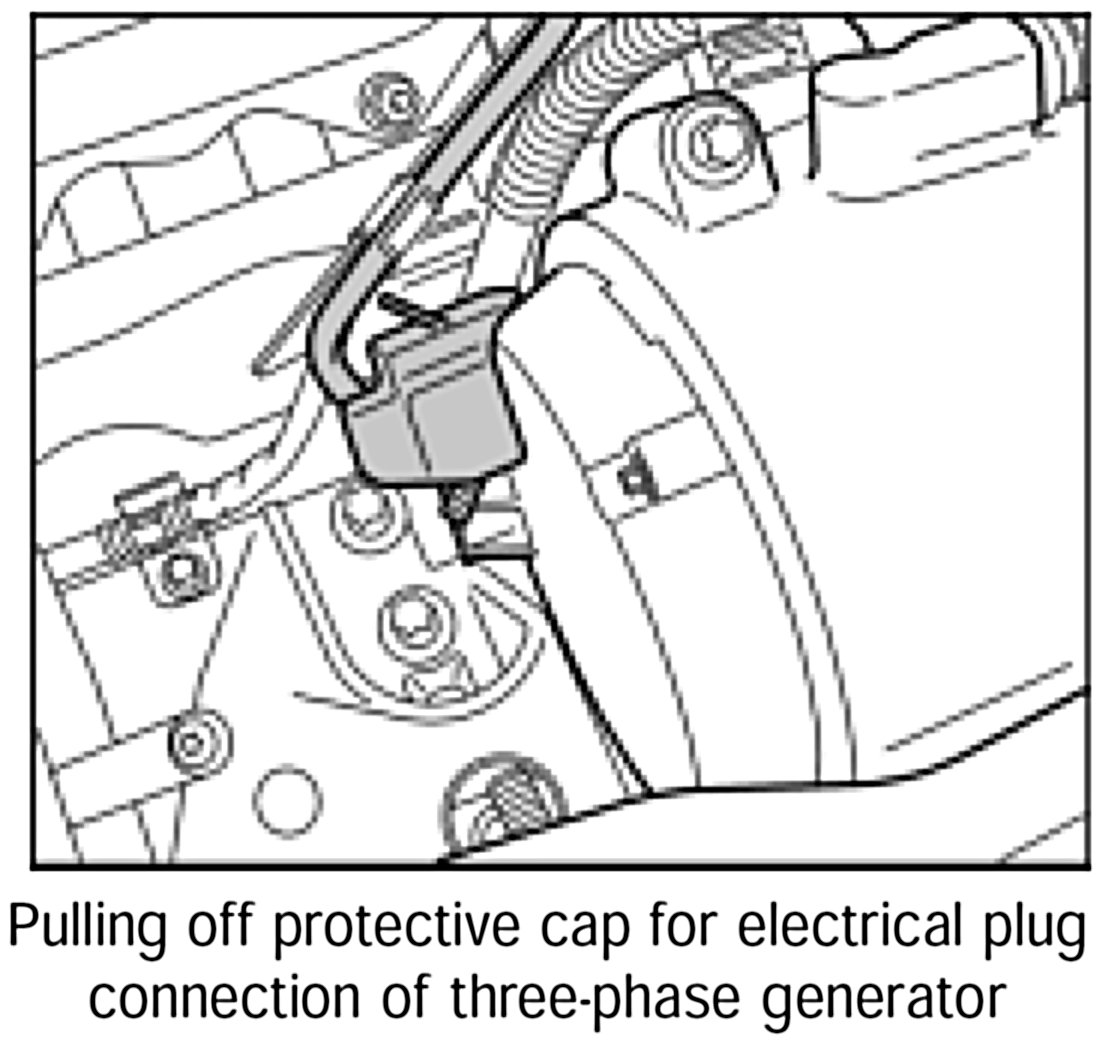 Pulling off protective cap for electrical plug connection of three-phase generator