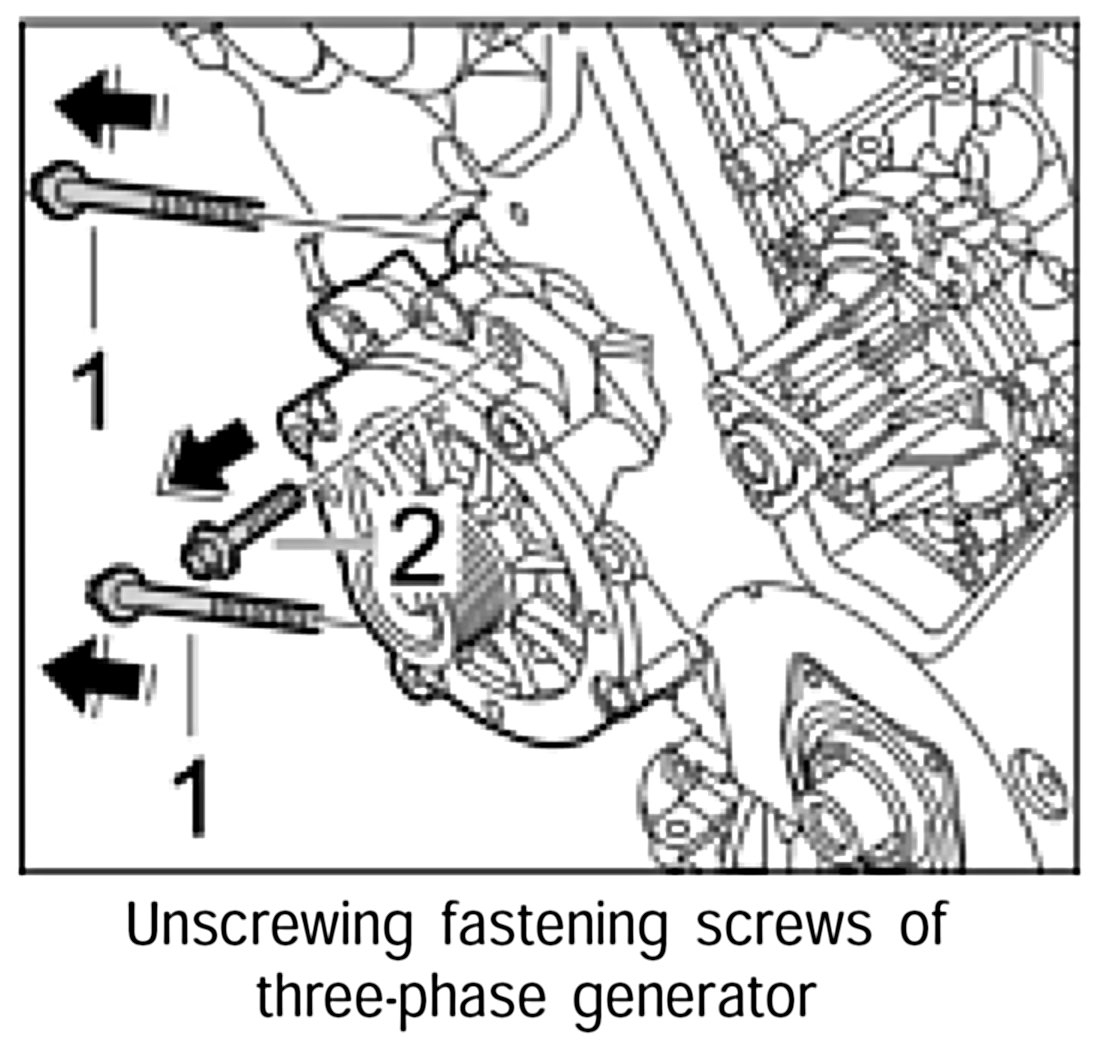 1
2
1
Unscrewing fastening screws of three-phase generator