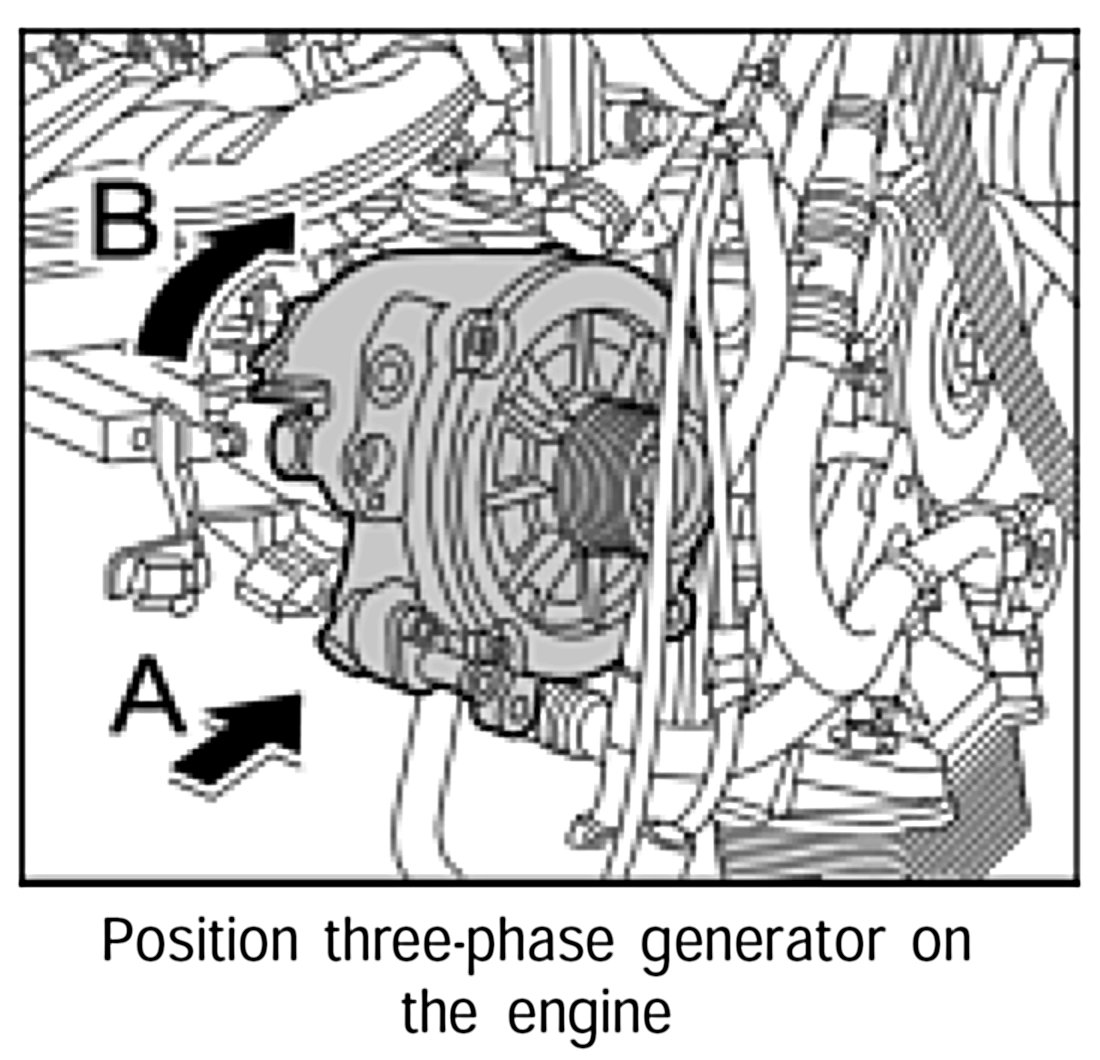 B

A

Position three-phase generator on the engine