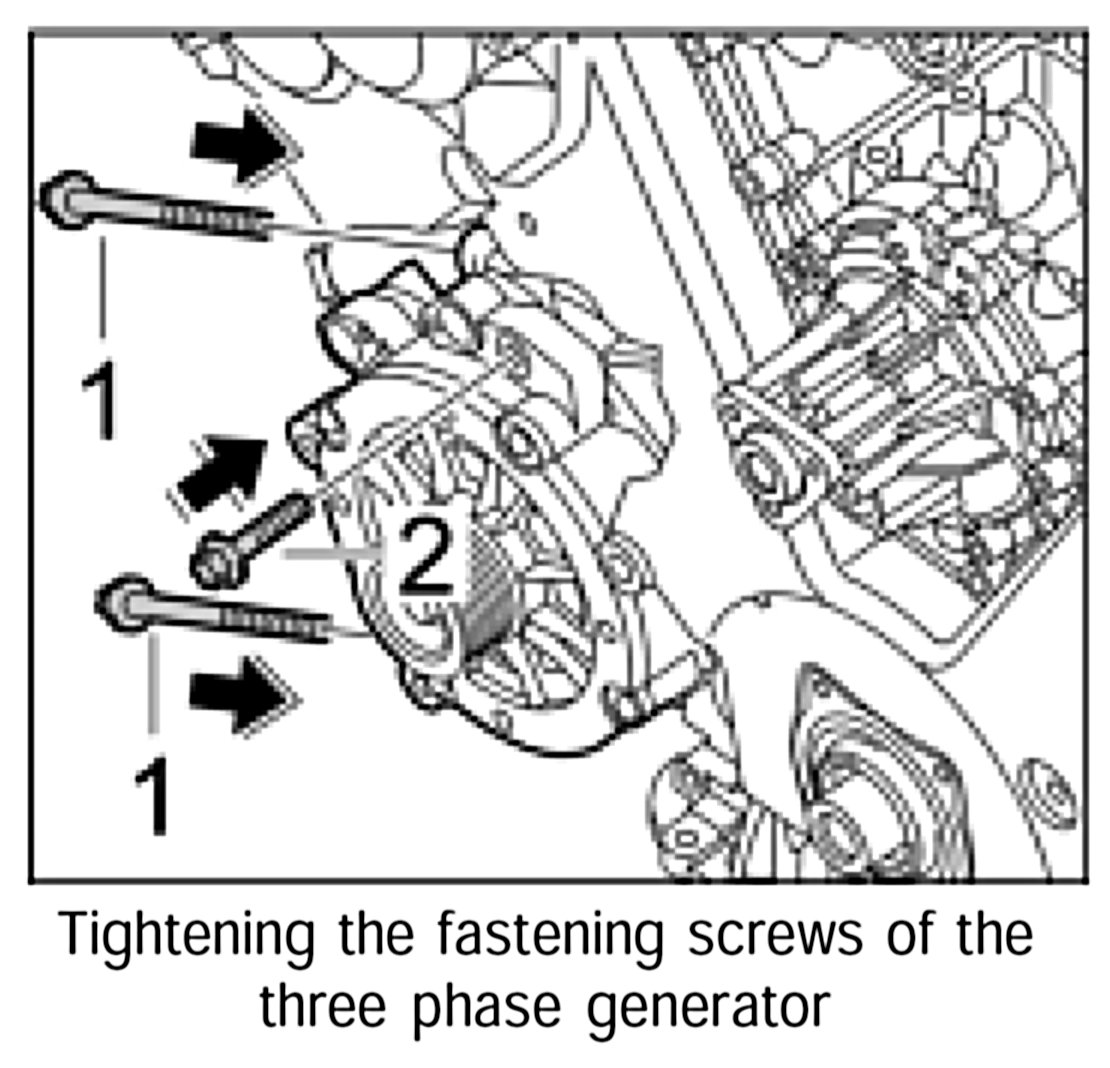 1
2
1

Tightening the fastening screws of the three phase generator