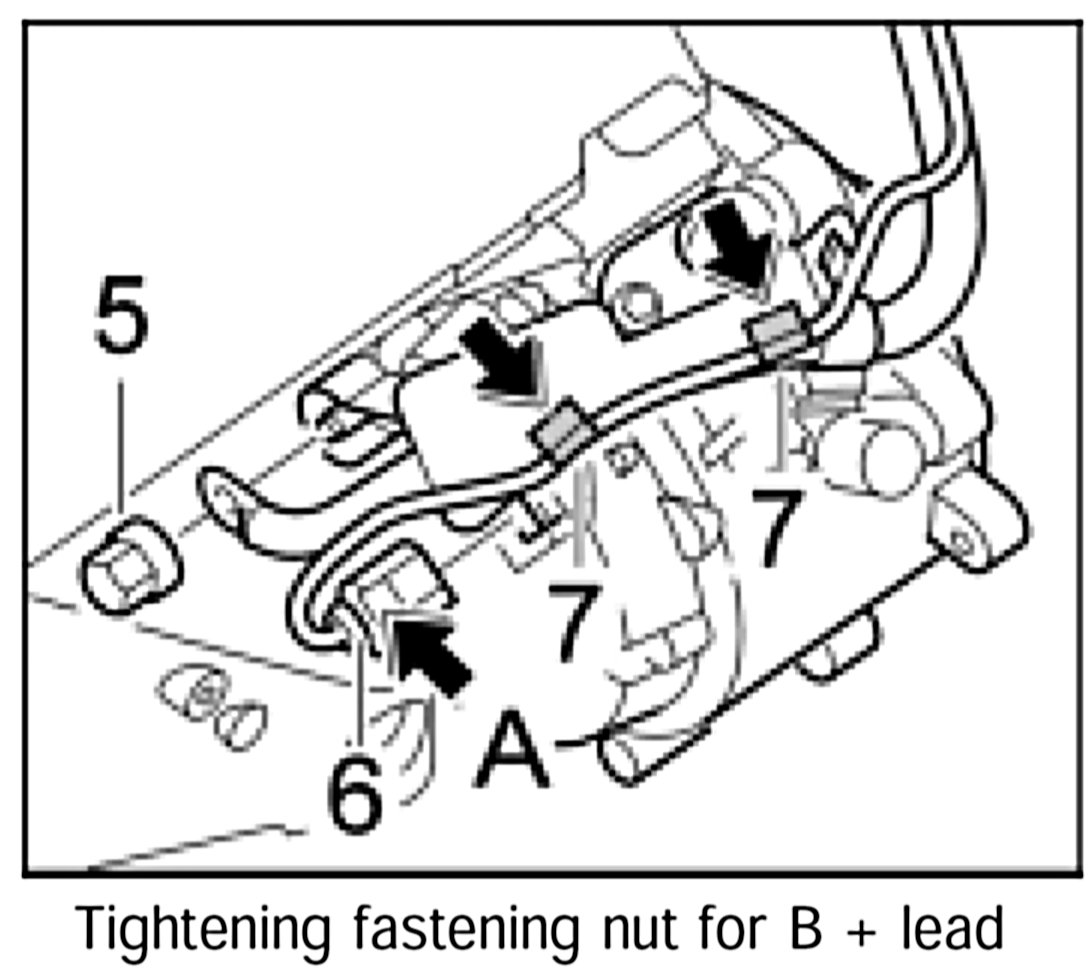 5

7

7

6

A

Tightening fastening nut for B + lead