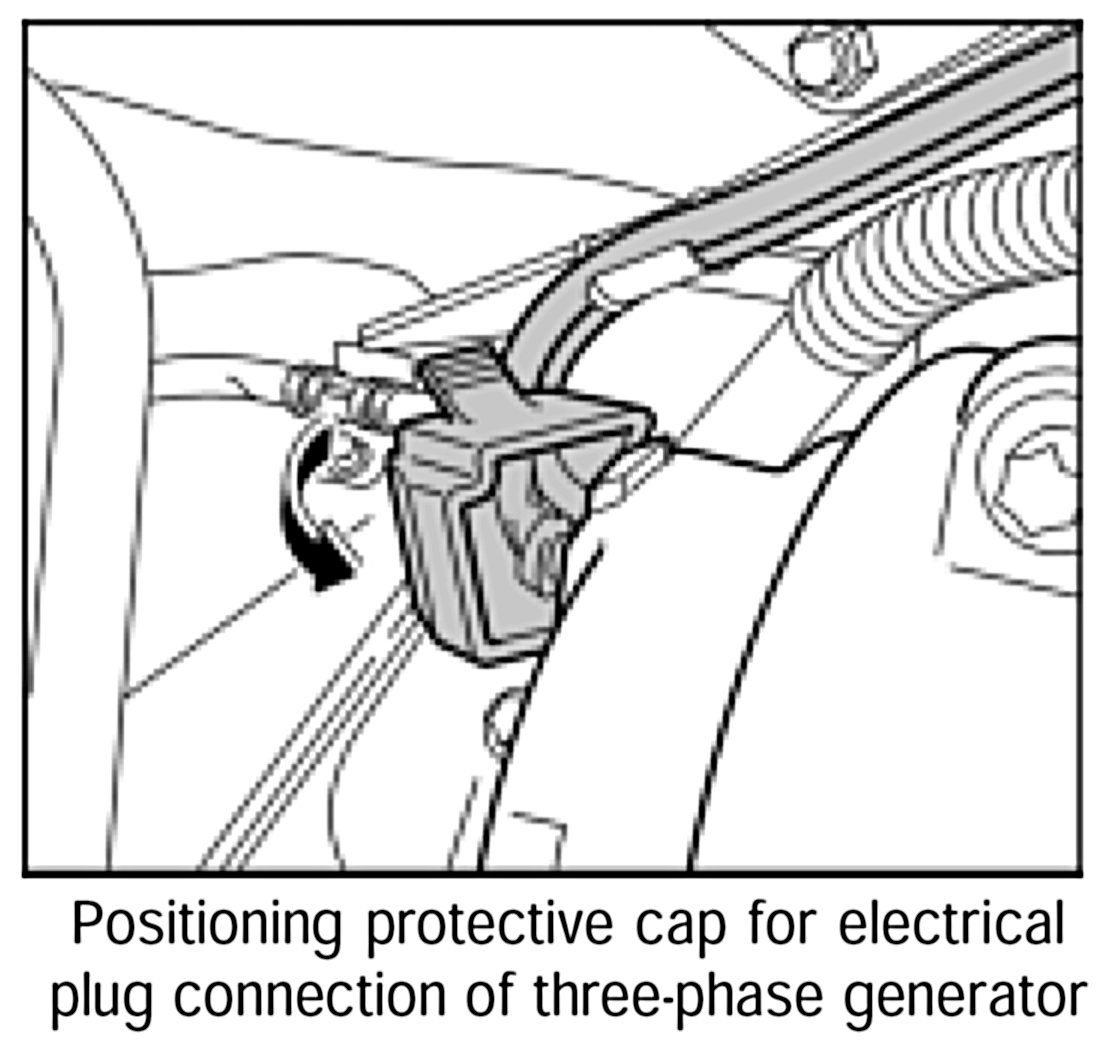 Positioning protective cap for electrical plug connection of three-phase generator