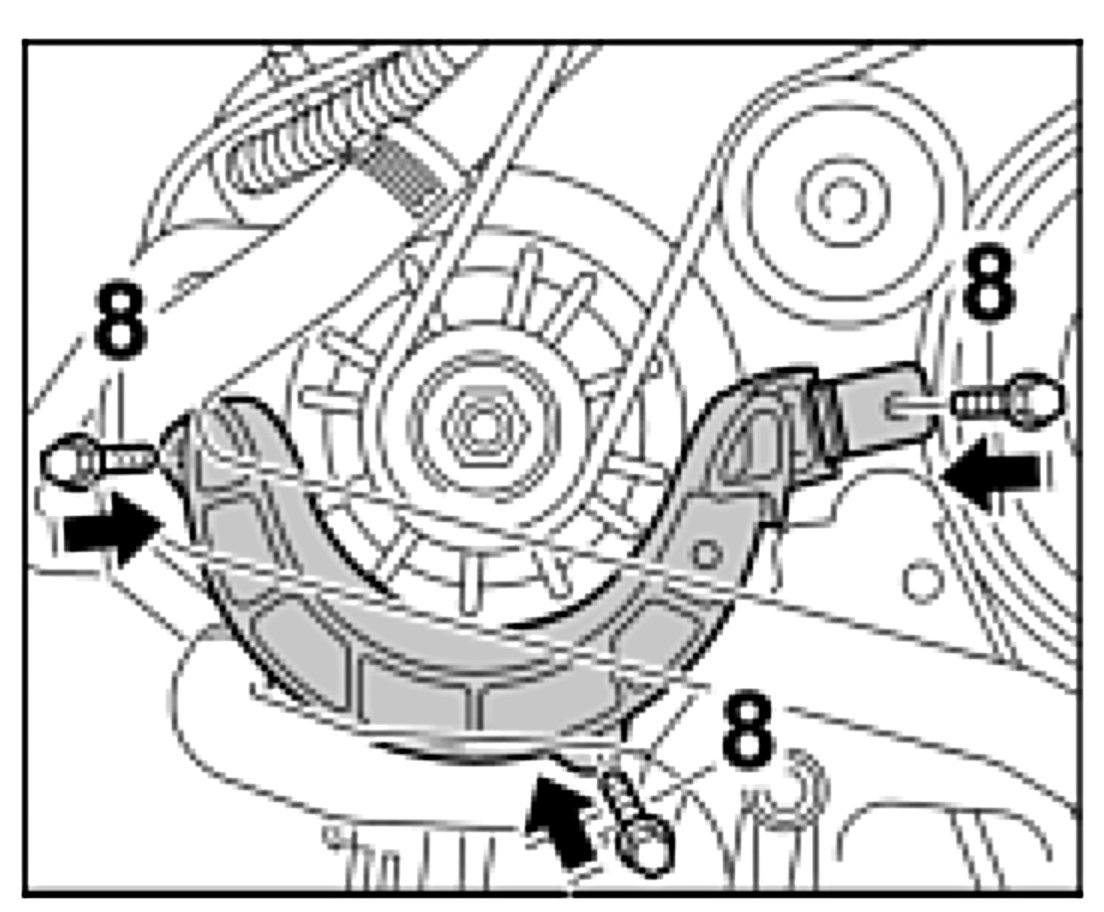 8
8
8