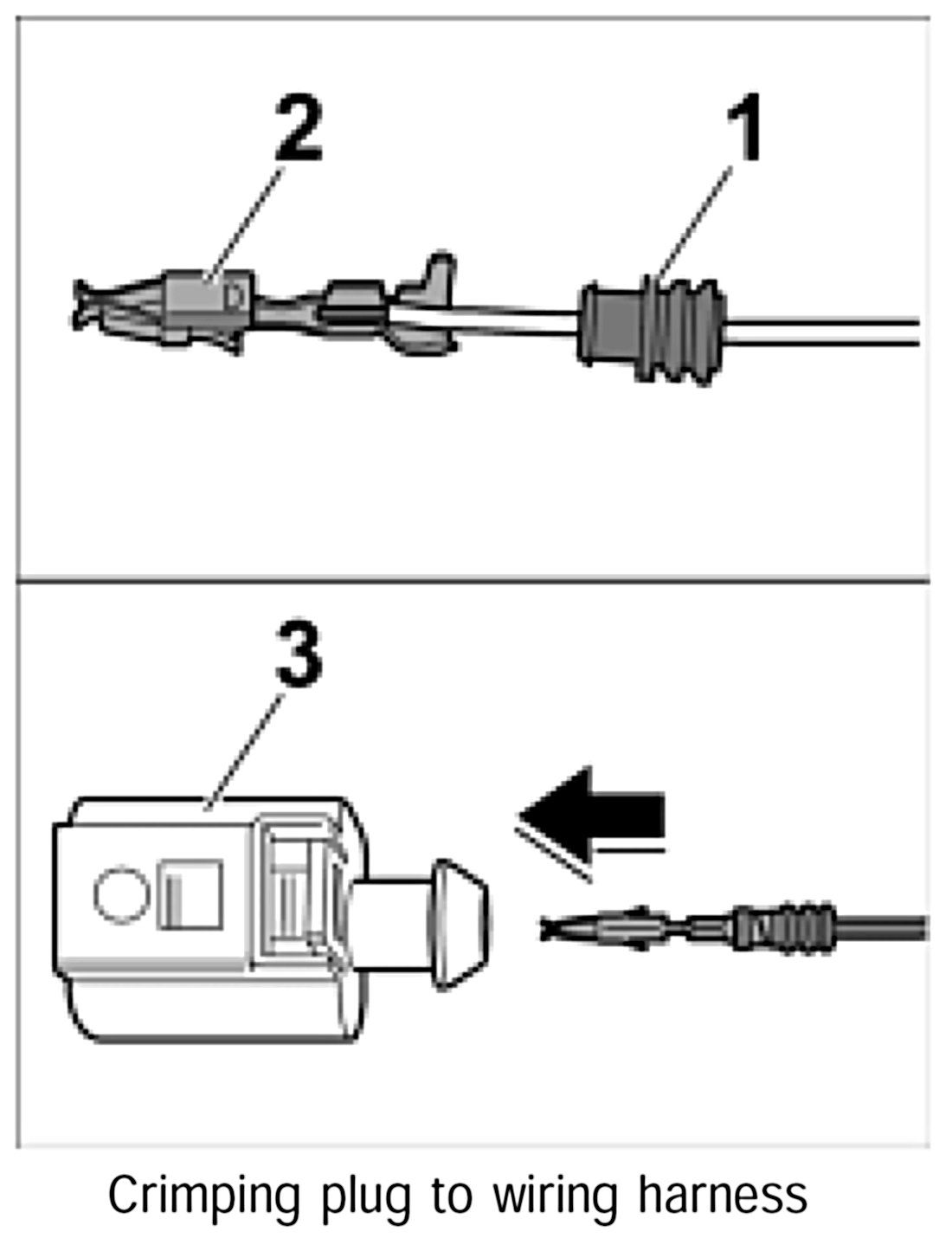 2
1
3
Crimping plug to wiring harness