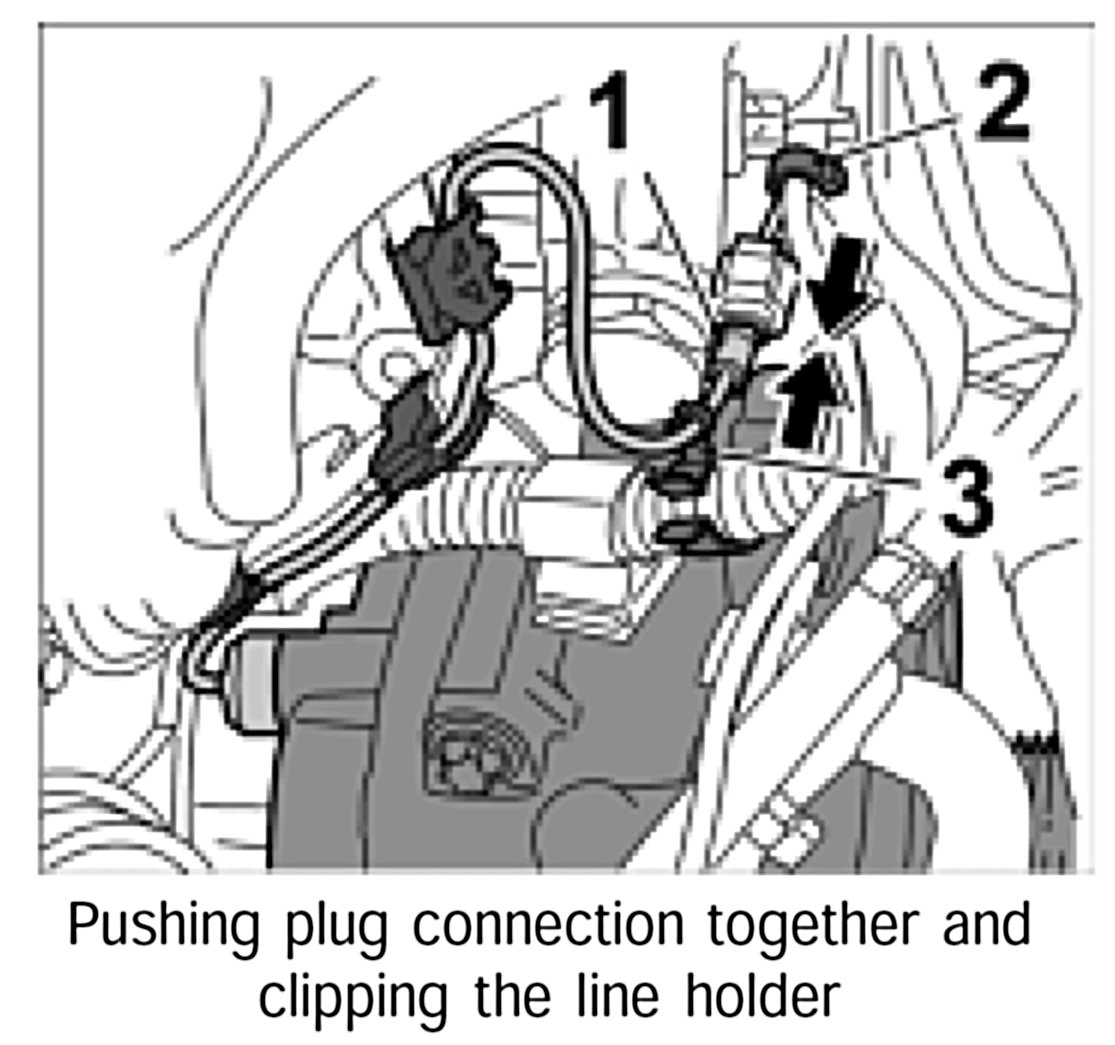 1
2
3

Pushing plug connection together and clipping the line holder