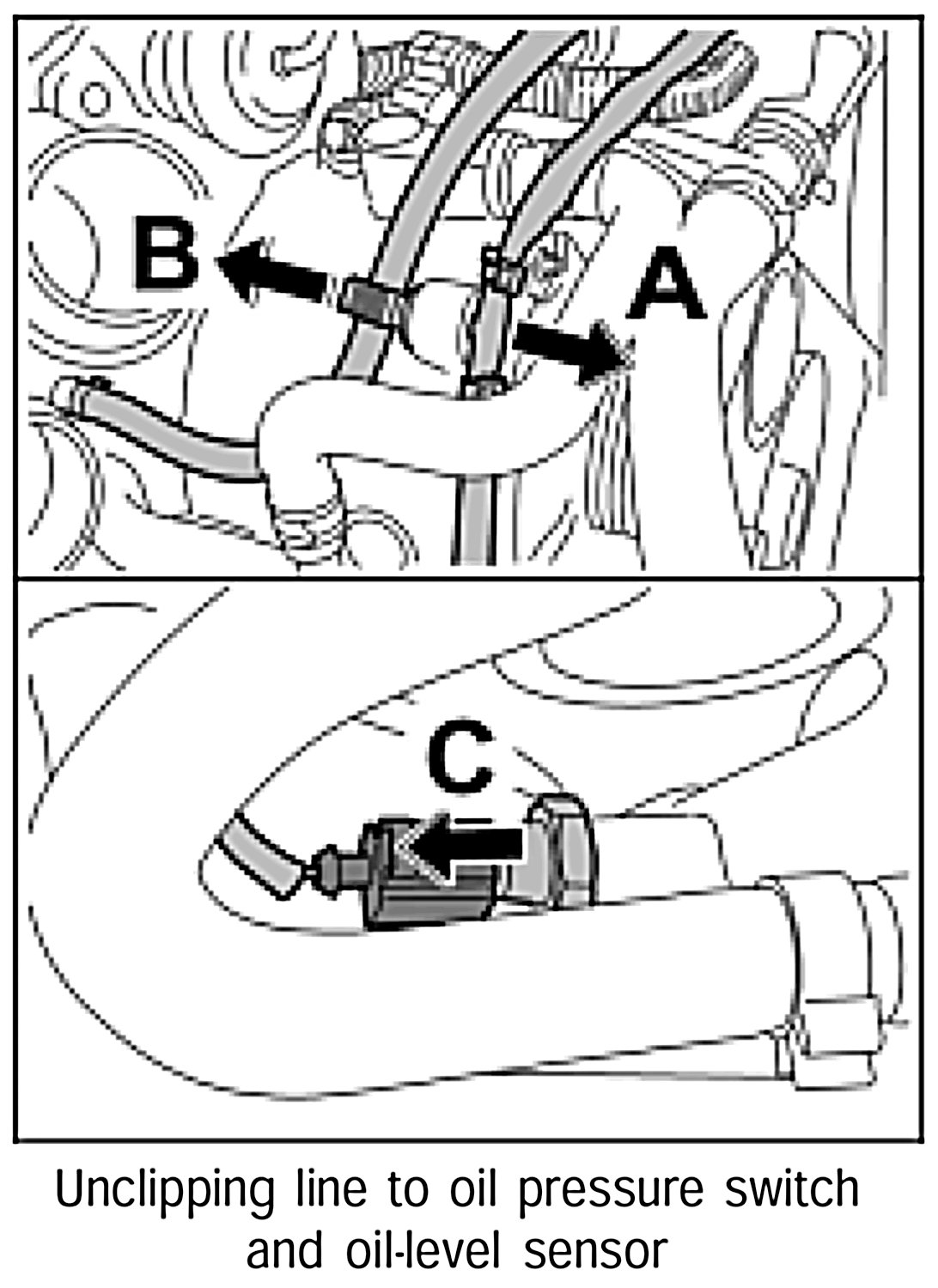 B
A
C
Unclipping line to oil pressure switch and oil-level sensor