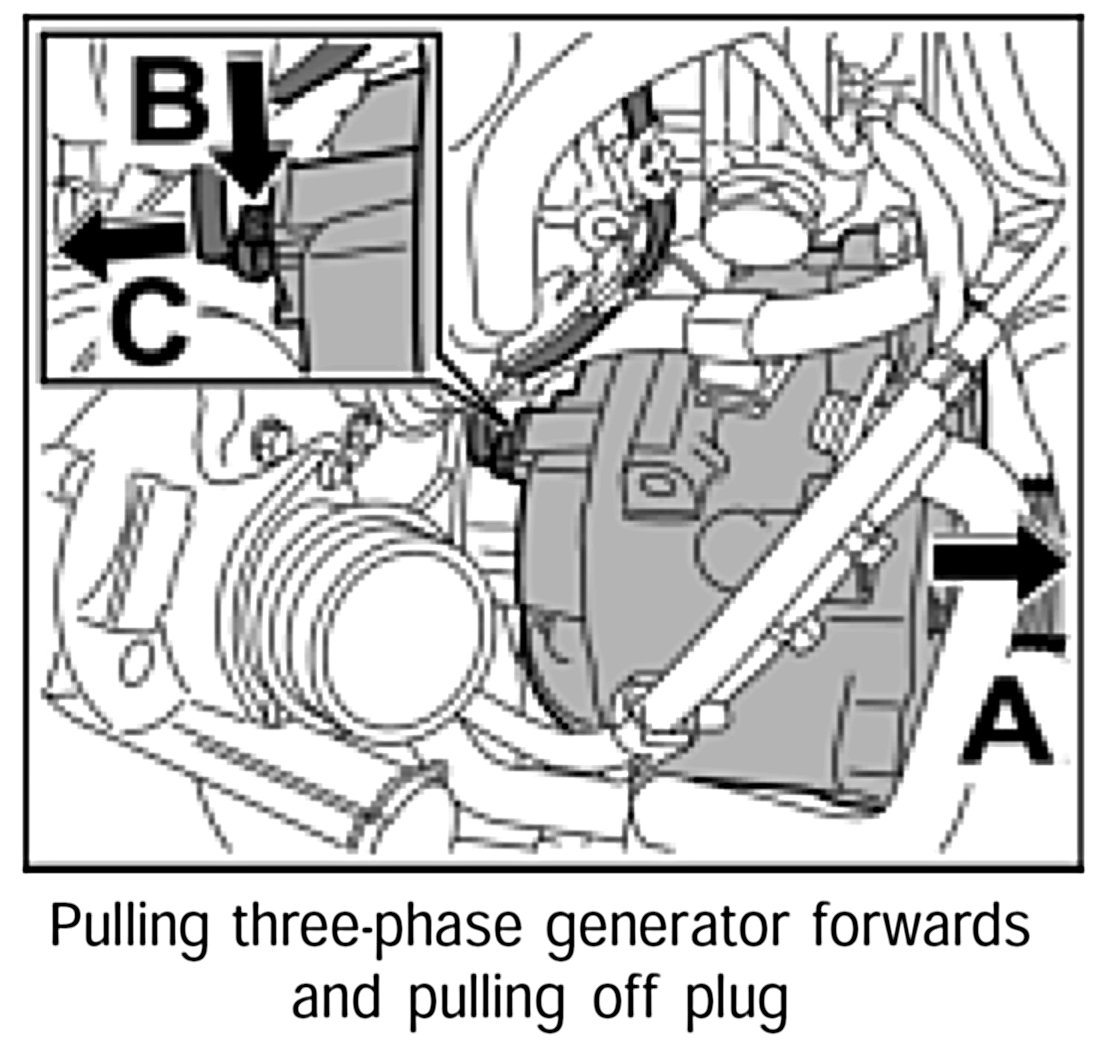 B
C
A

Pulling three-phase generator forwards and pulling off plug