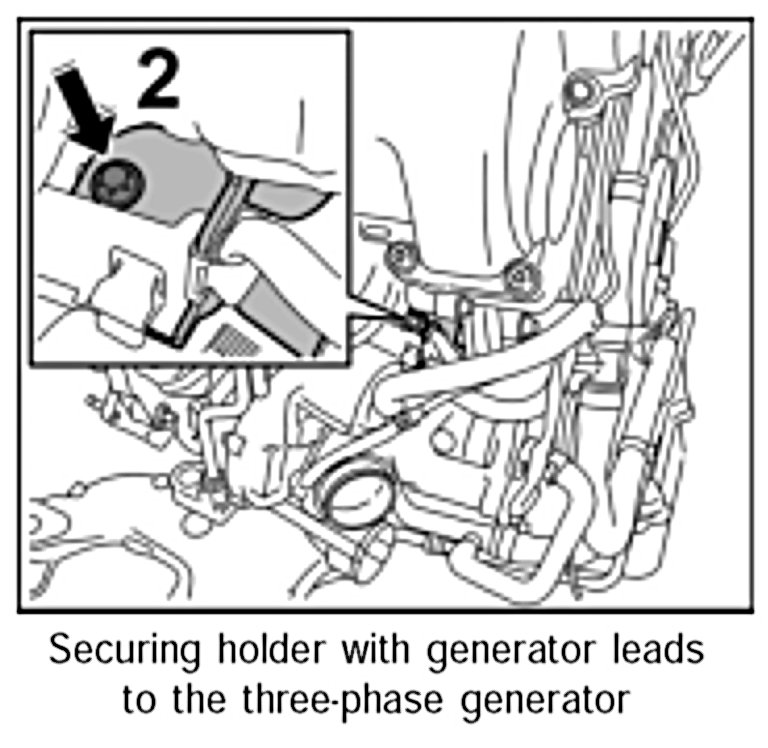 2

Securing holder with generator leads to the three-phase generator