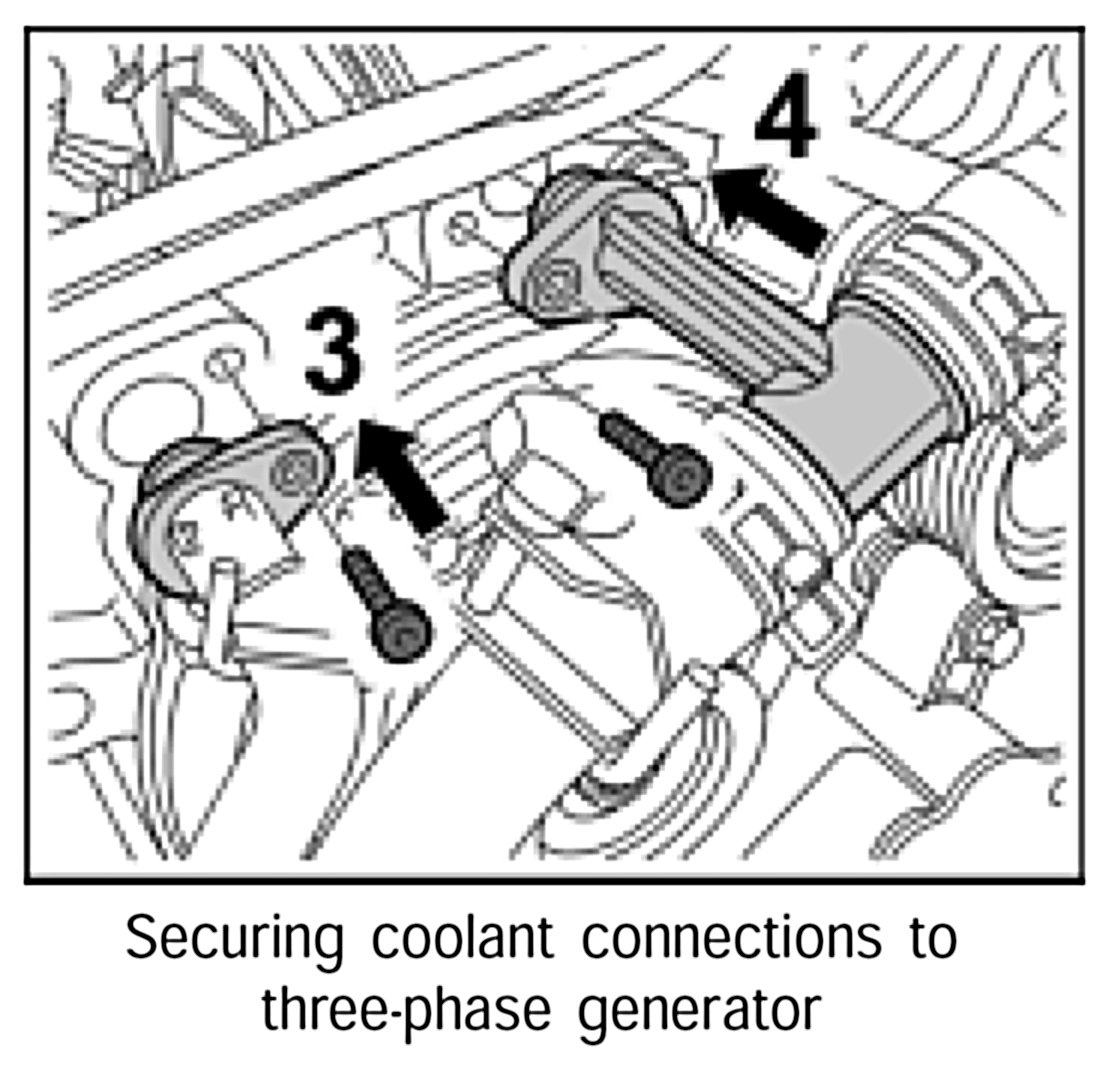 4

3

Securing coolant connections to three-phase generator