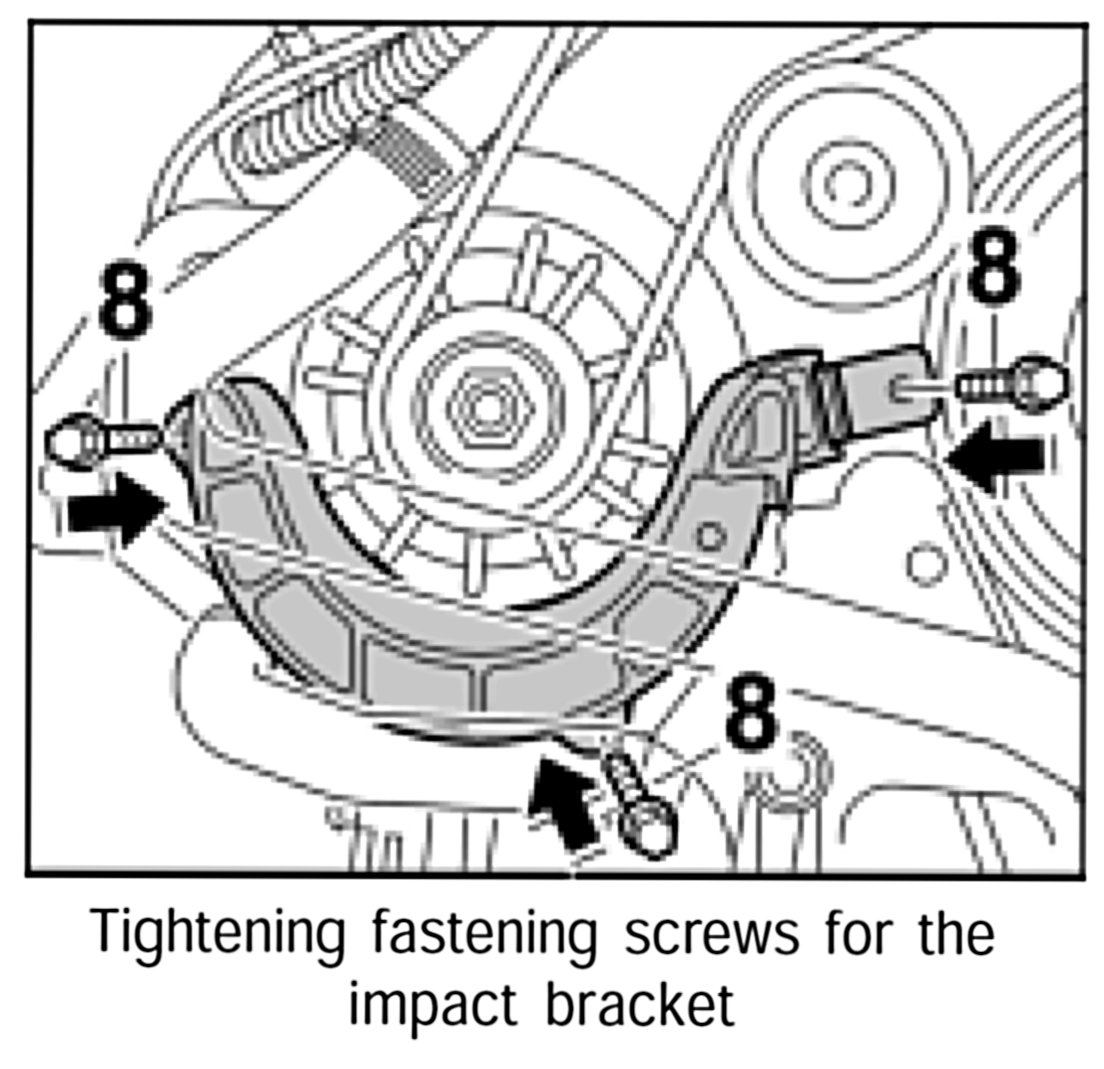 8

8

8

Tightening fastening screws for the impact bracket