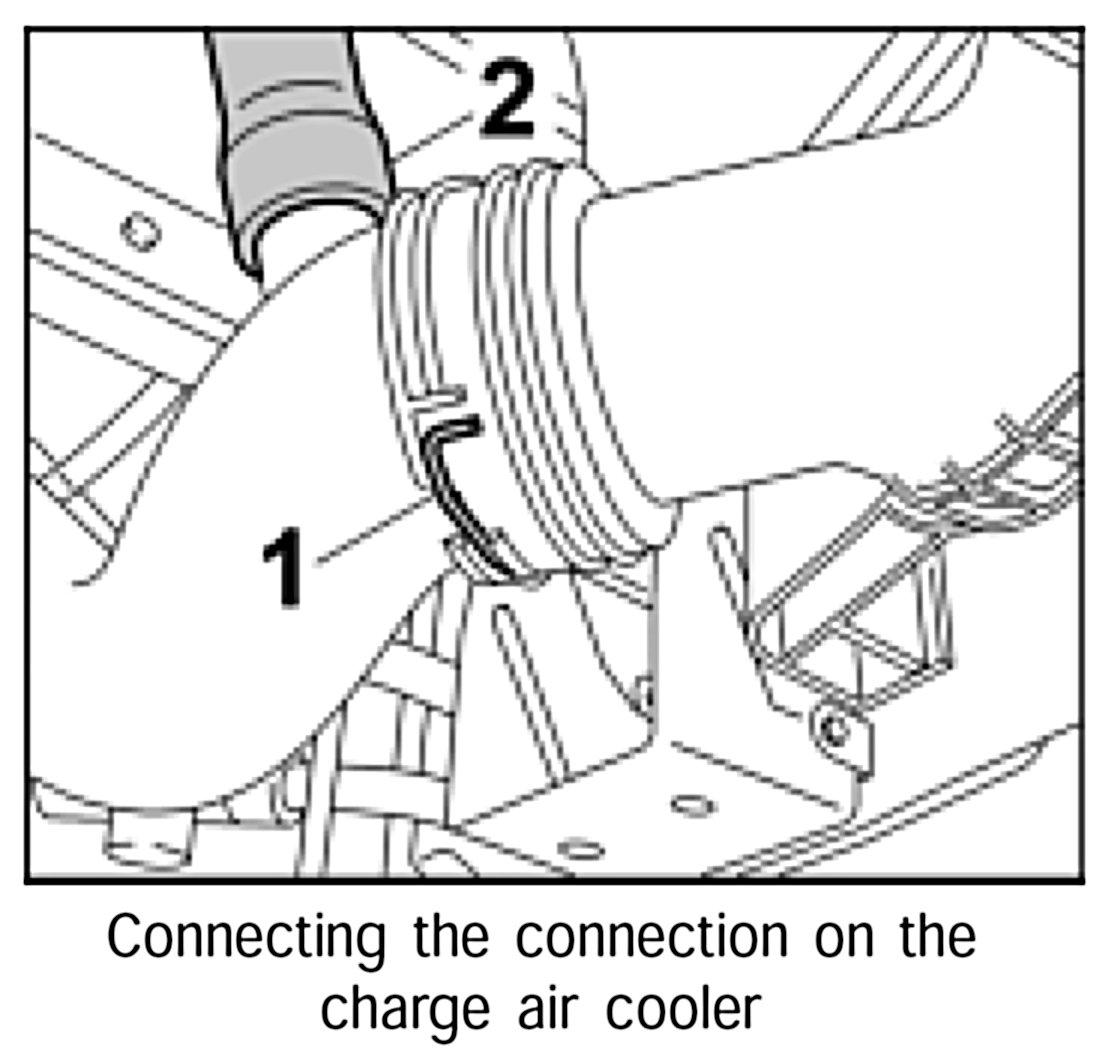 2

1

Connecting the connection on the charge air cooler