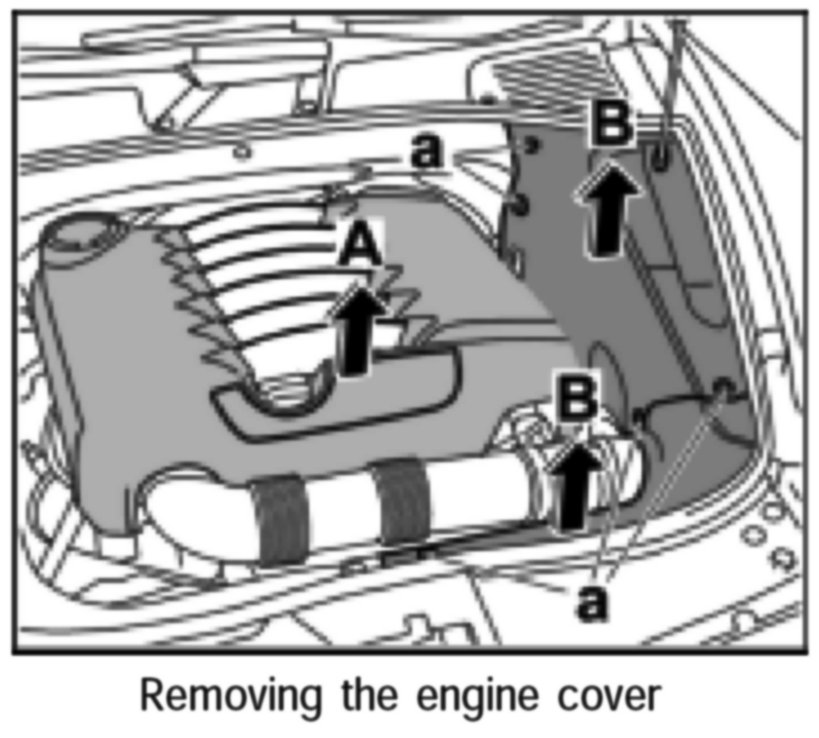 a
B
A
B
a
Removing the engine cover