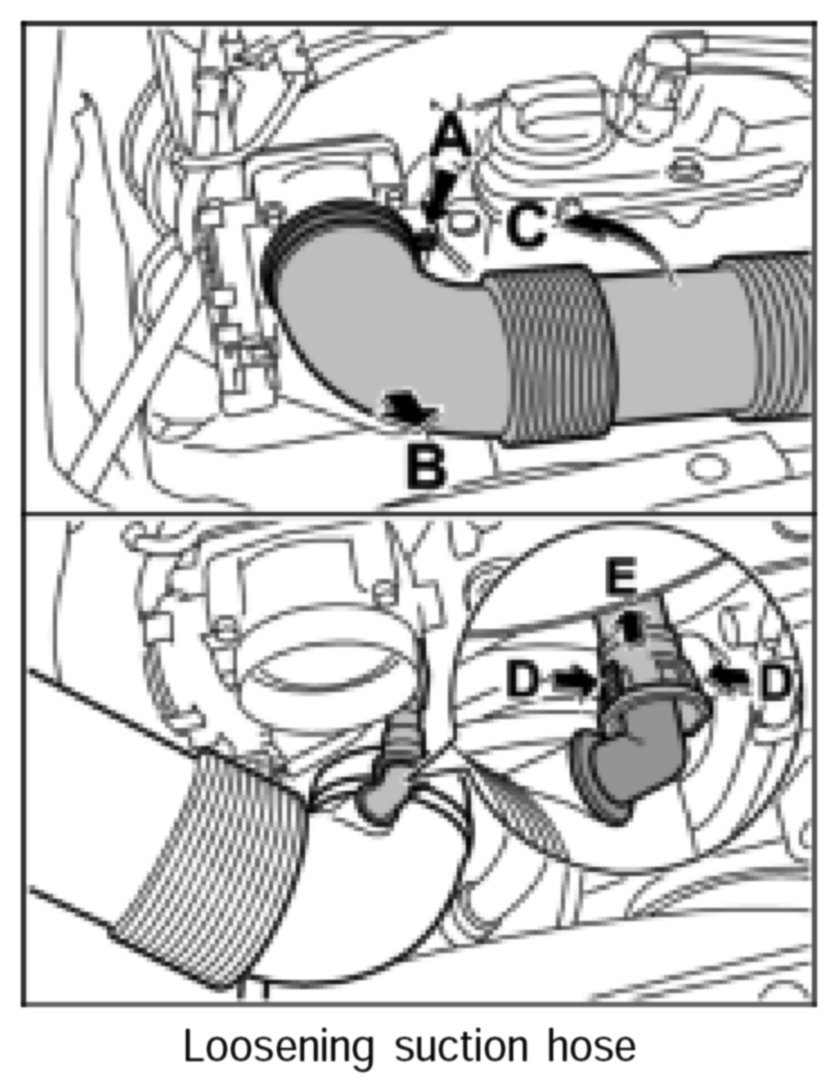 A
C
B
E
D
D
Loosening suction hose