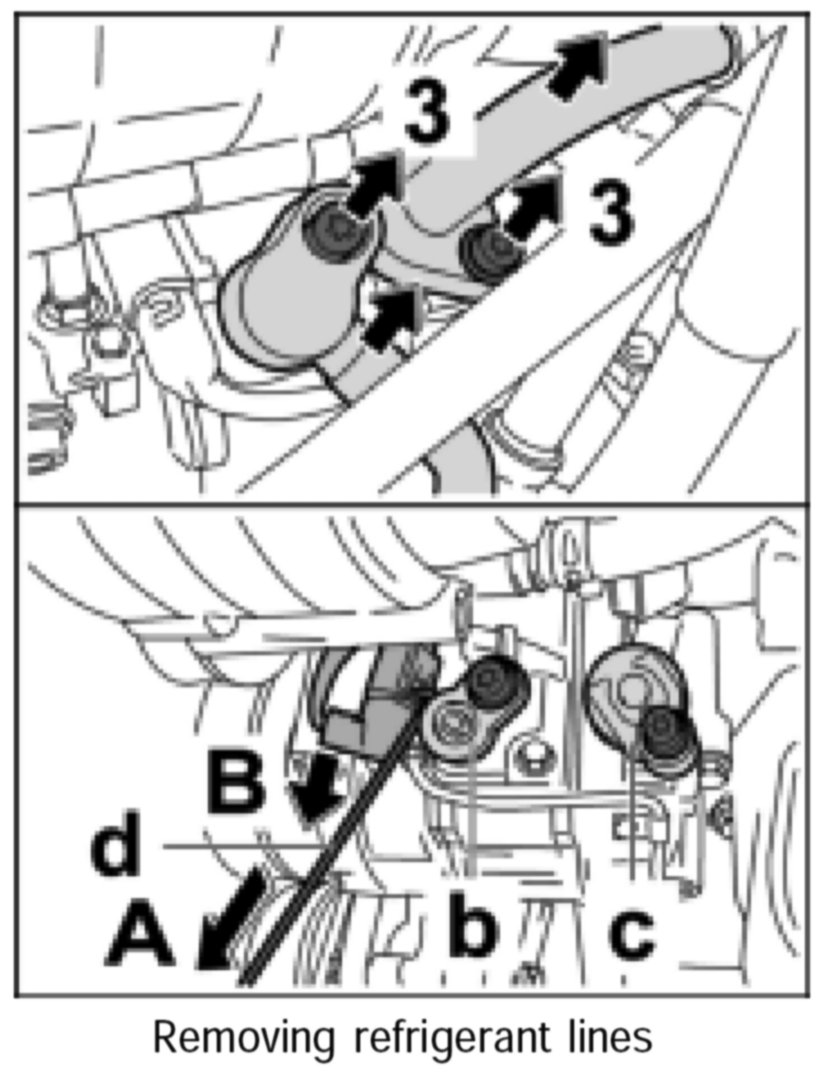 3
3

B
d
A
b
c

Removing refrigerant lines