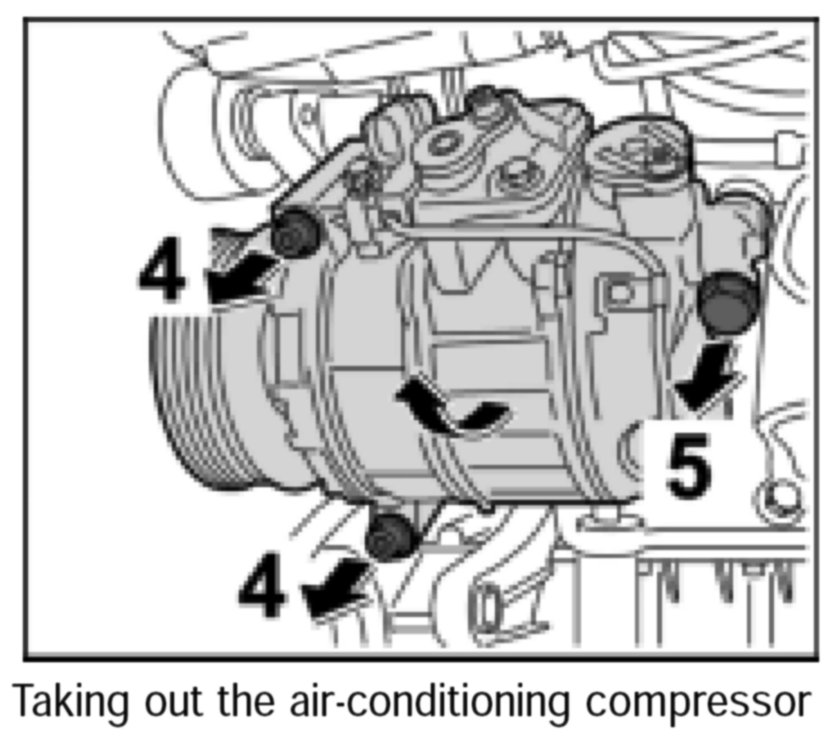 4

5

4

Taking out the air-conditioning compressor