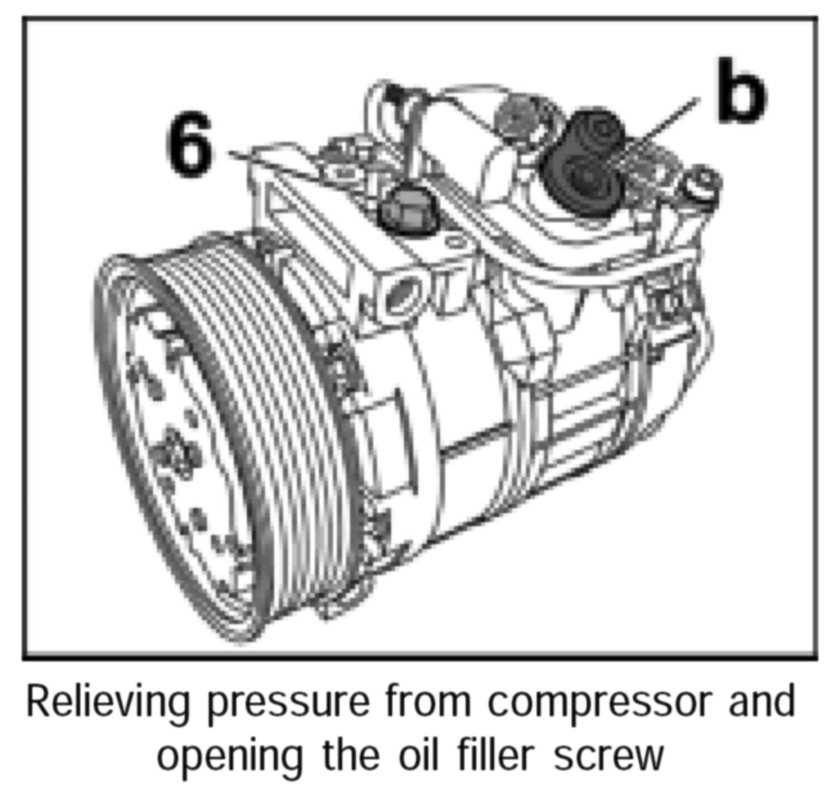 6

b

Relieving pressure from compressor and opening the oil filler screw