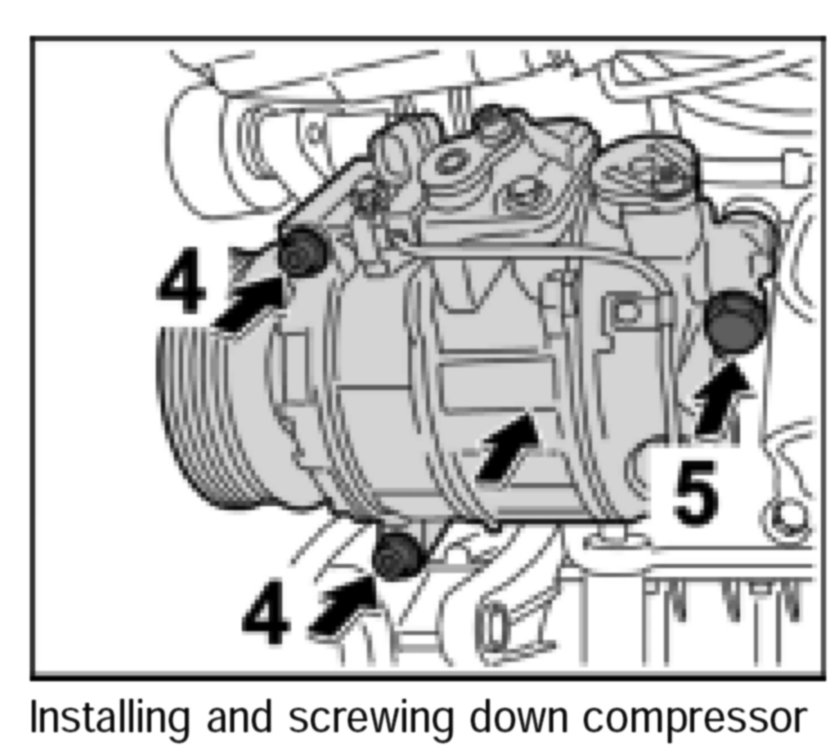 4
5
4
Installing and screwing down compressor