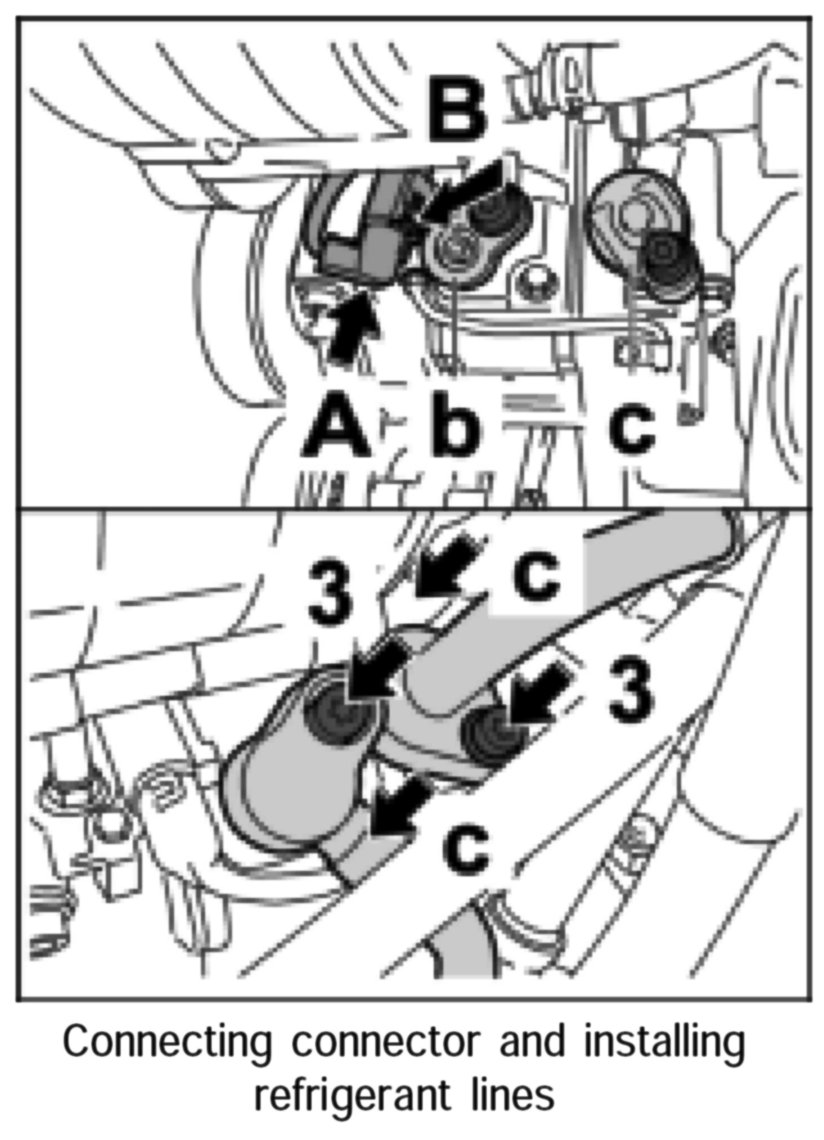 B
A
b
c
3
c
3
c
Connecting connector and installing refrigerant lines