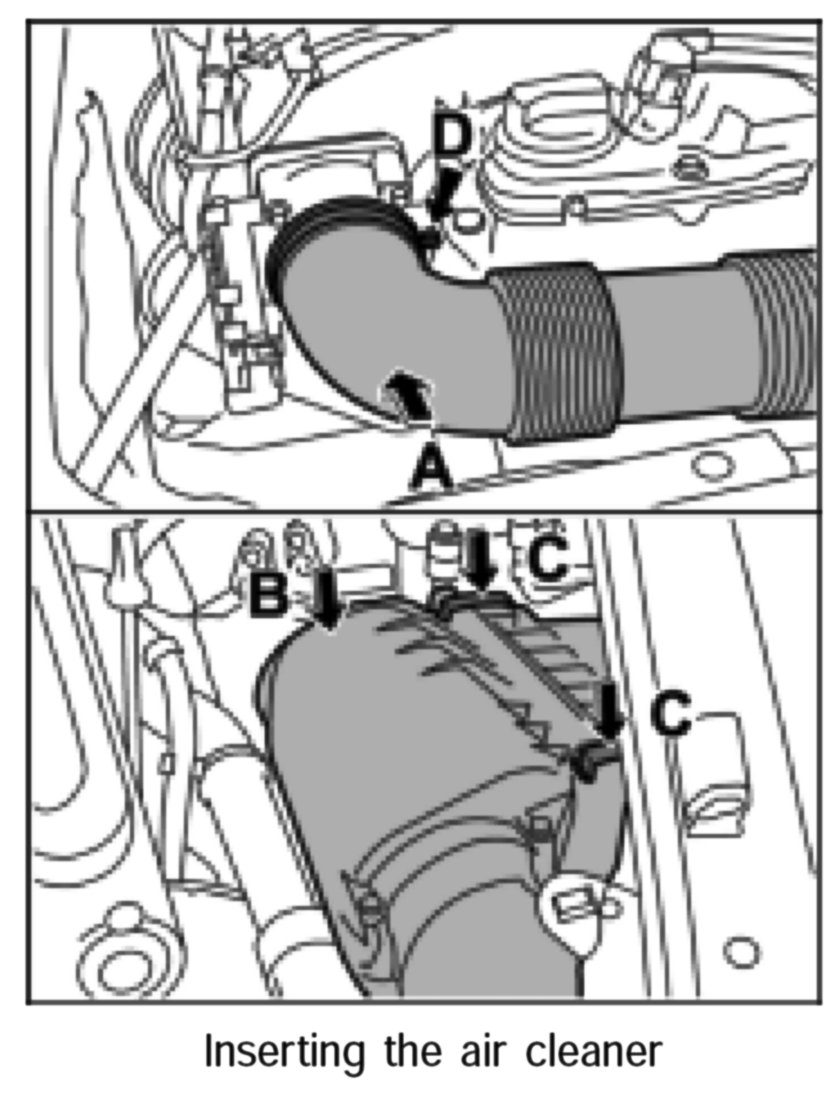 D

A

B

C

C

Inserting the air cleaner