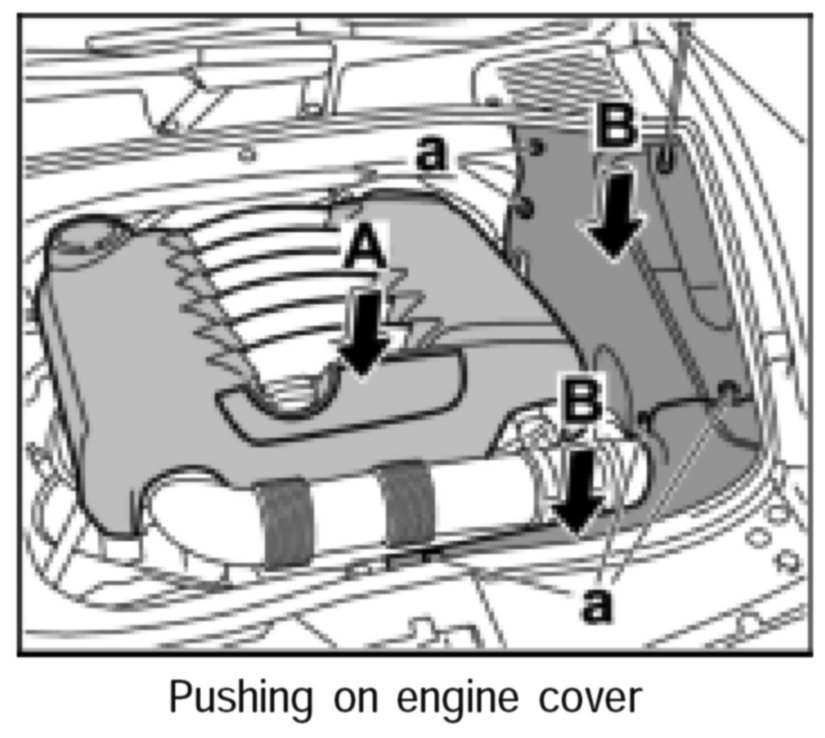 a
B
A
B
a

Pushing on engine cover