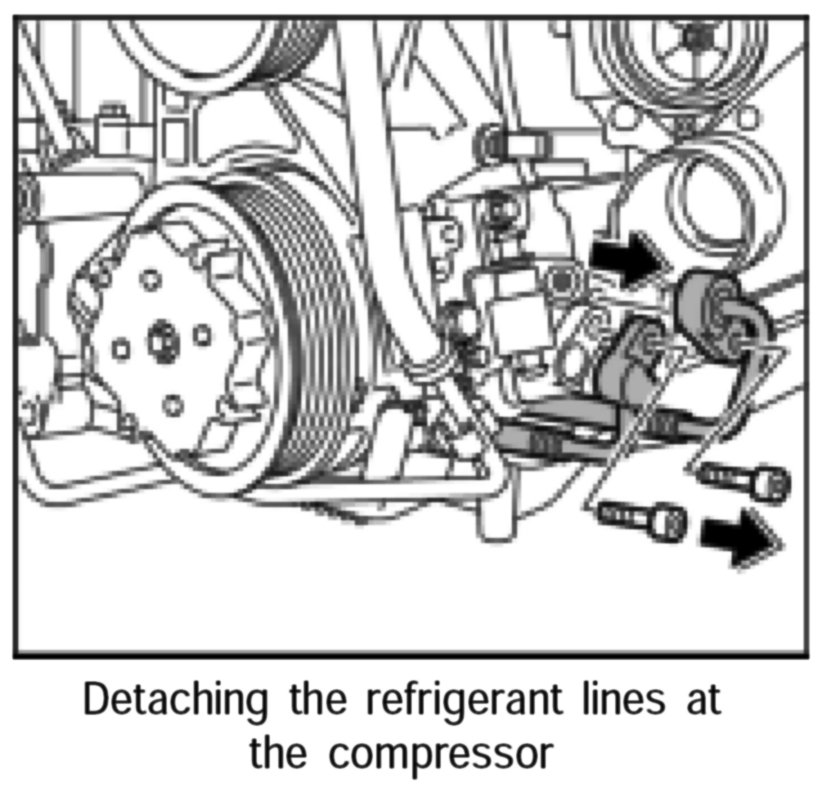 Detaching the refrigerant lines at the compressor