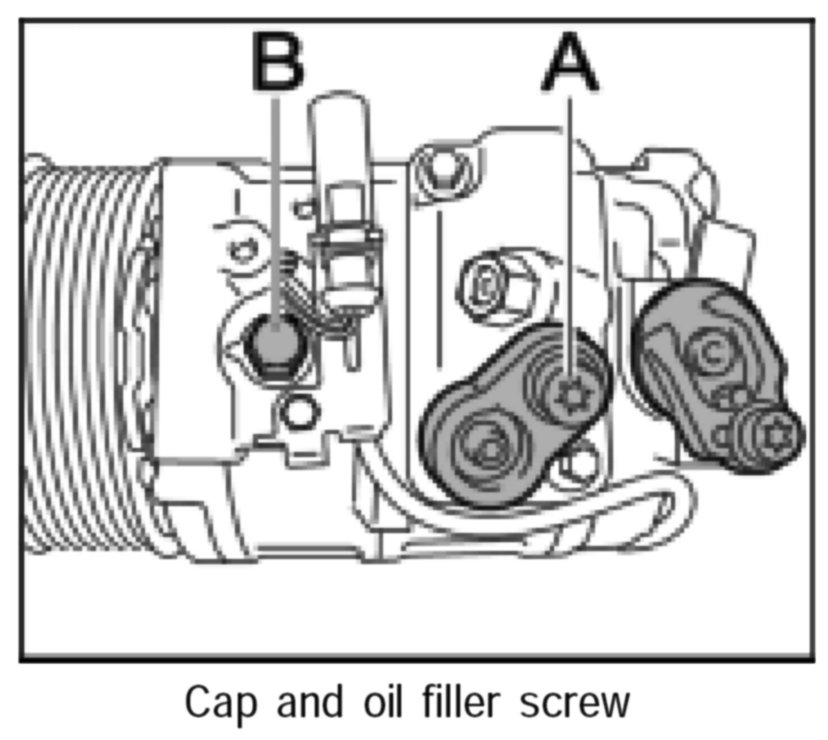 B

A

Cap and oil filler screw