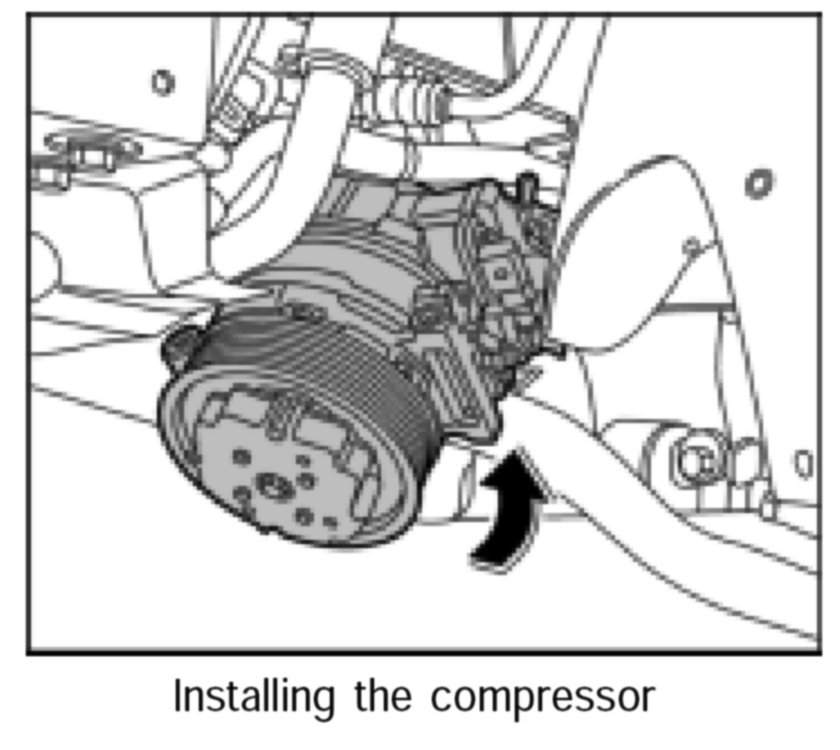 Installing the compressor