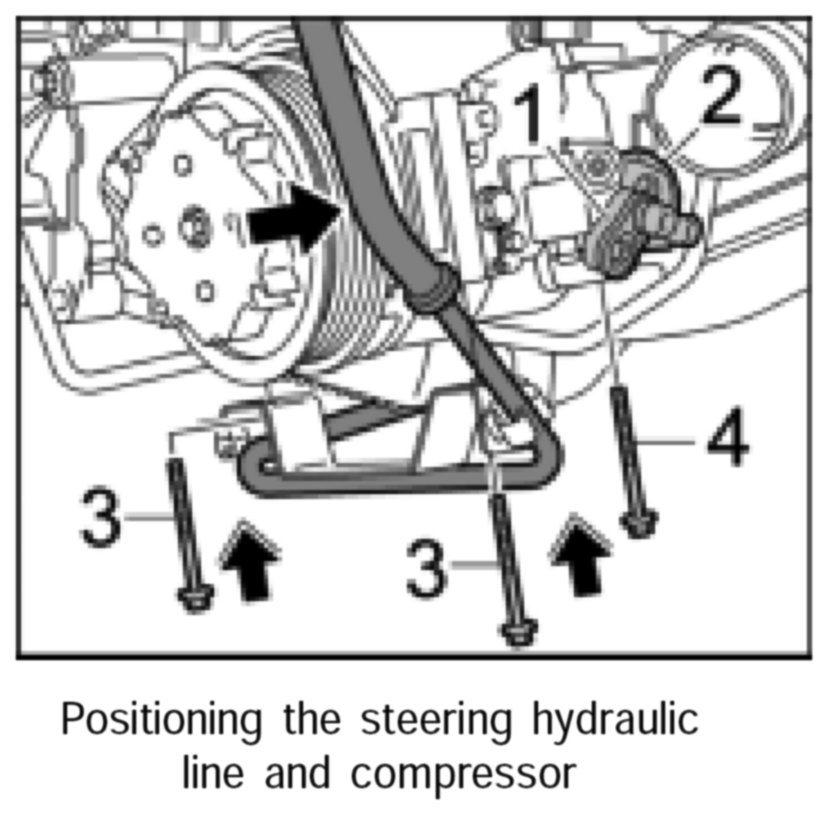 1
2
4
3
3

Positioning the steering hydraulic line and compressor