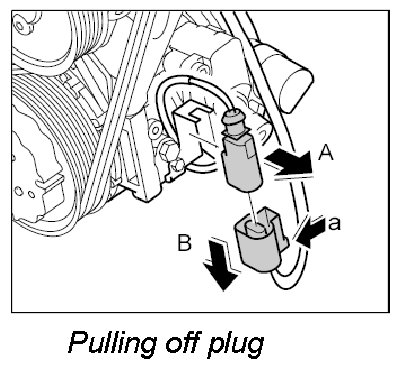 A
a
B

Pulling off plug