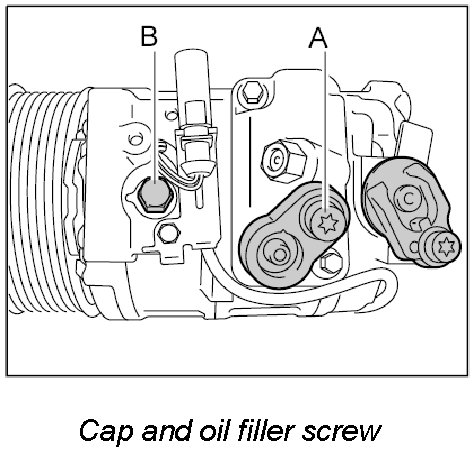 B

A

Cap and oil filler screw