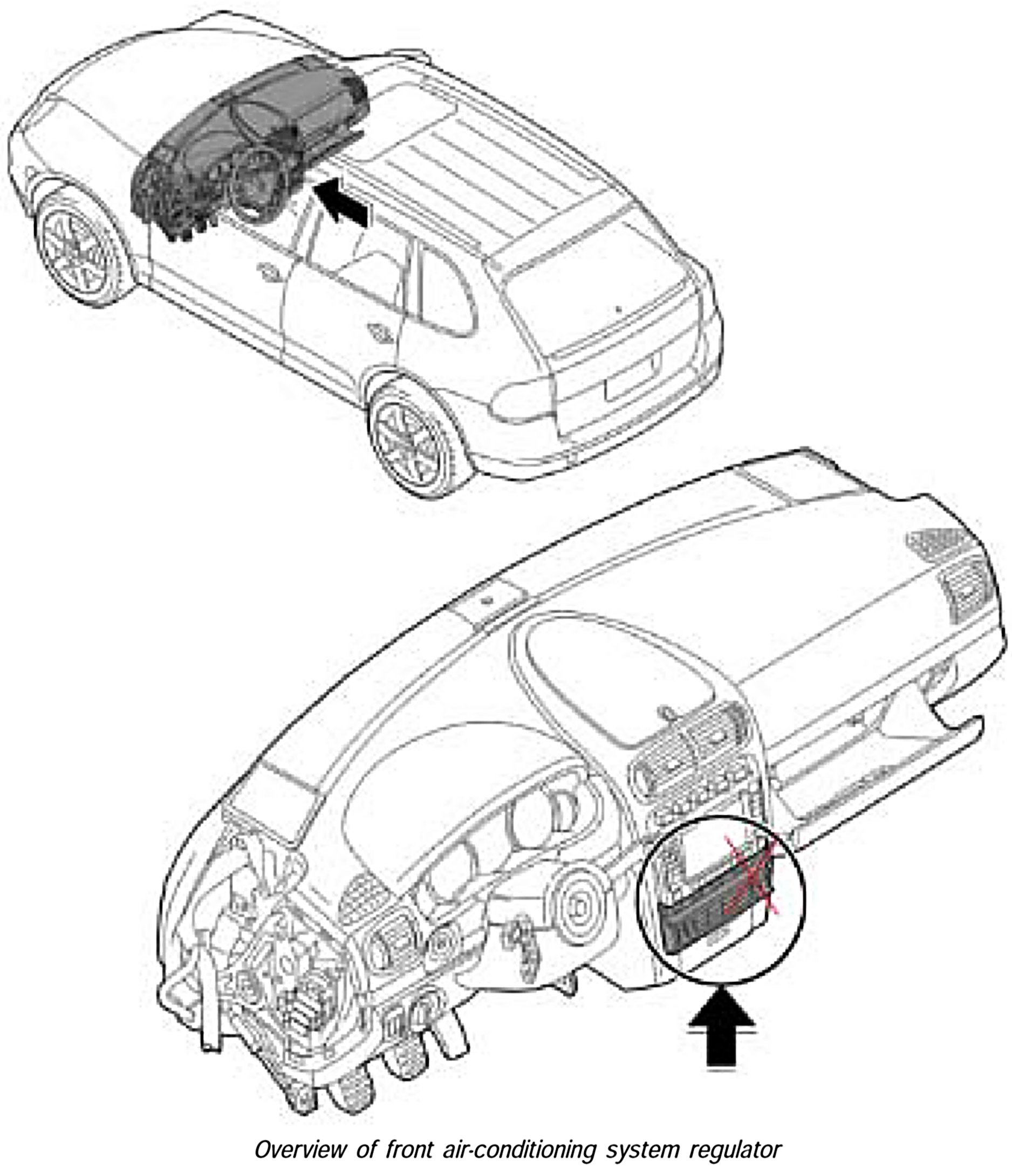 Overview of front air-conditioning system regulator