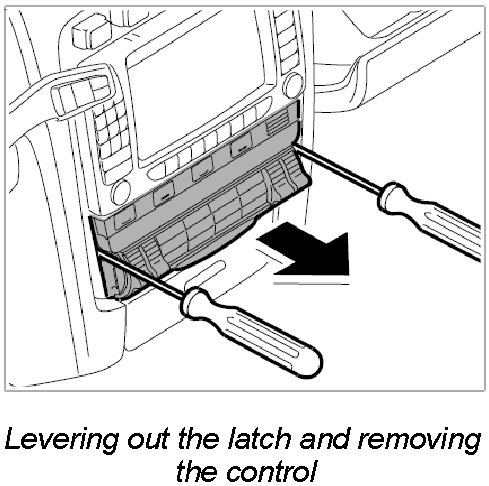 Levering out the latch and removing the control