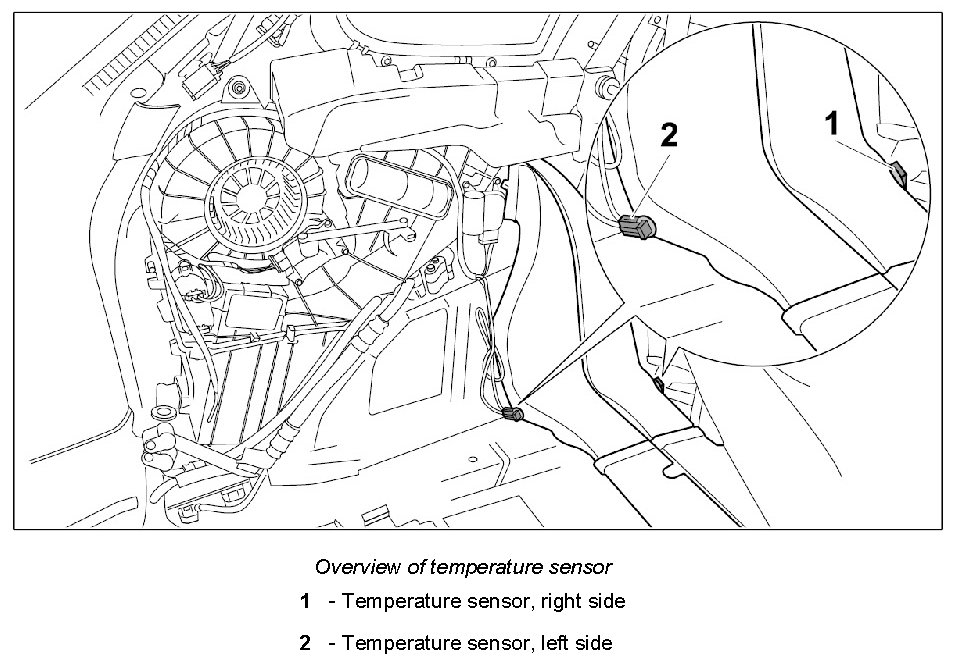 2

1

Overview of temperature sensor

1 - Temperature sensor, right side

2 - Temperature sensor, left side