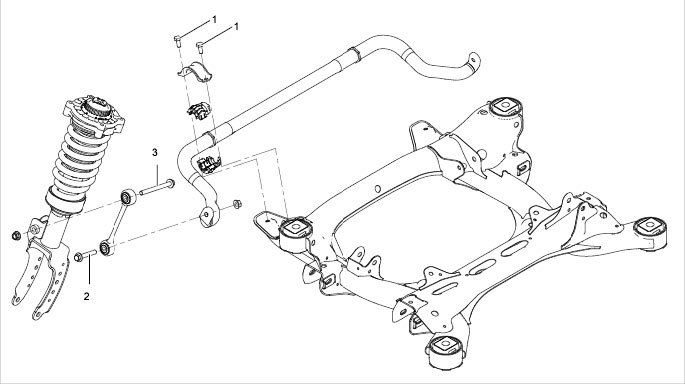 1
1
3
2