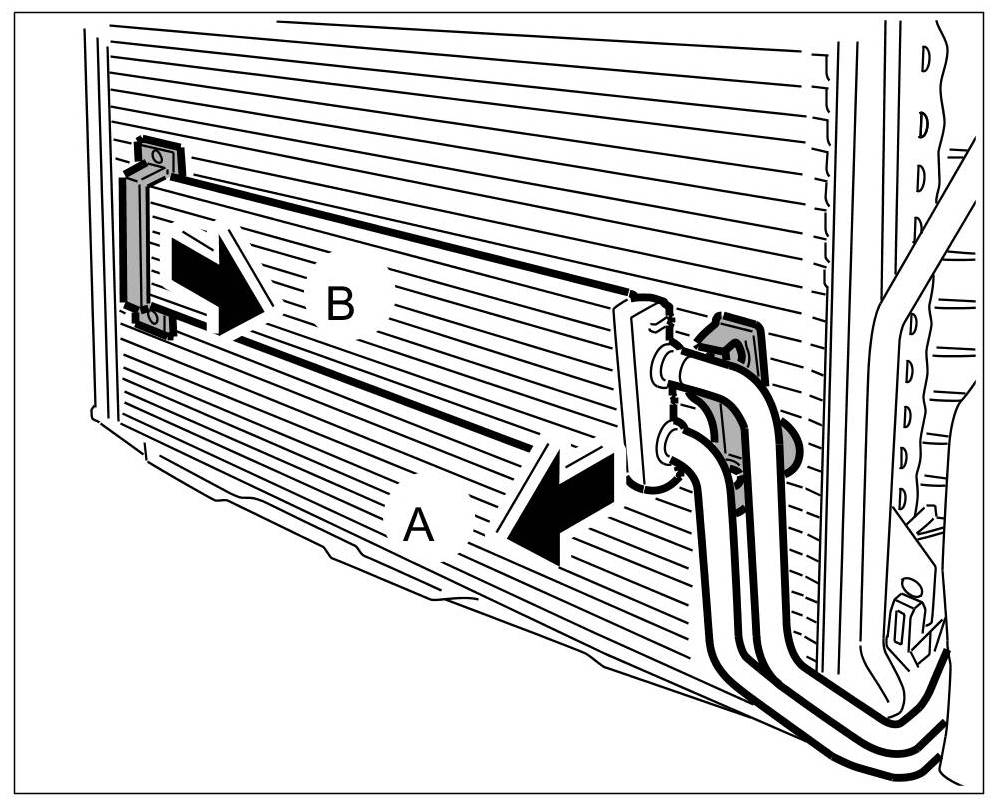 B

A