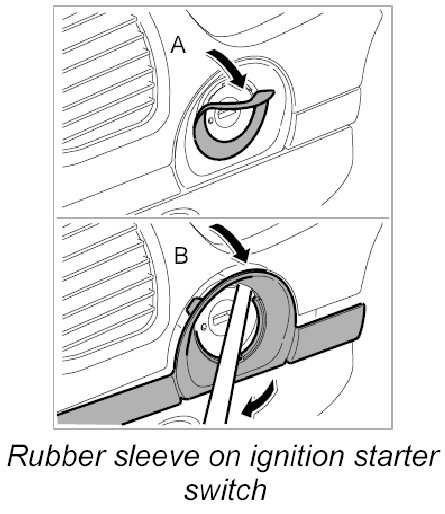 A

B

Rubber sleeve on ignition starter switch