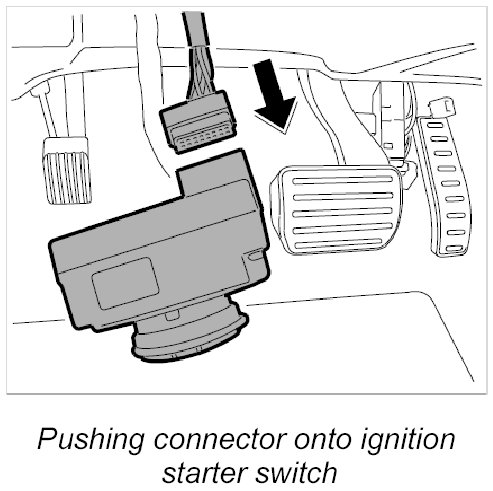 Pushing connector onto ignition starter switch