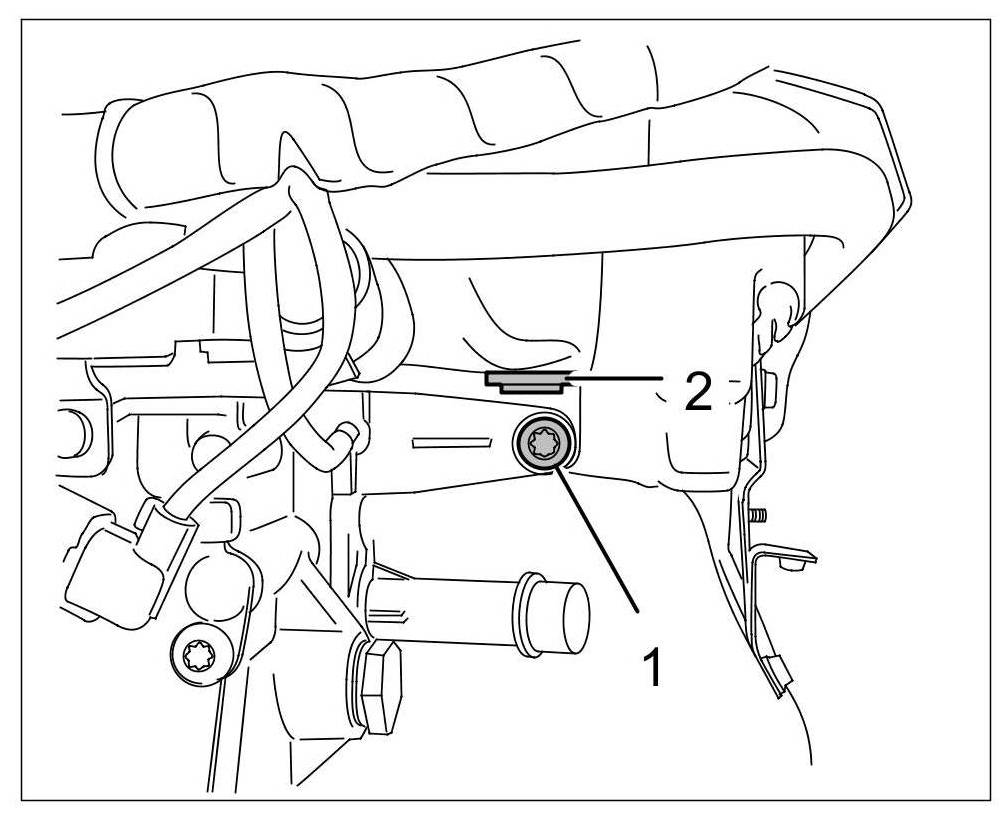 2

1