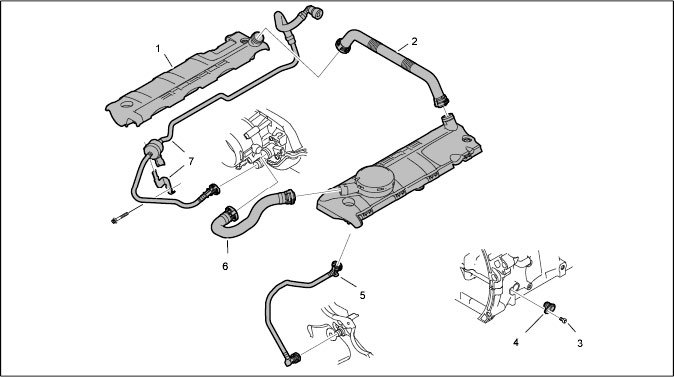 1
2
7
6
5
4
3