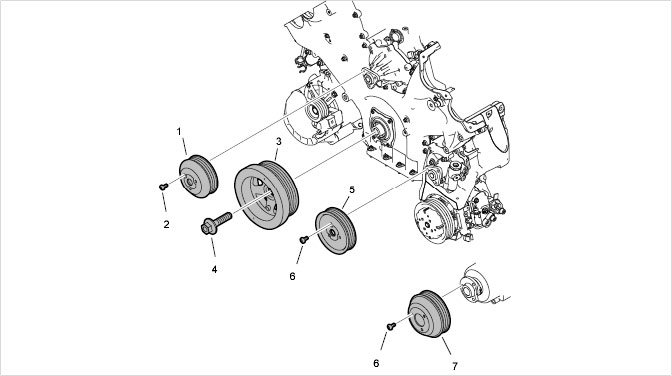 1
2
3
4
5
6
6
7