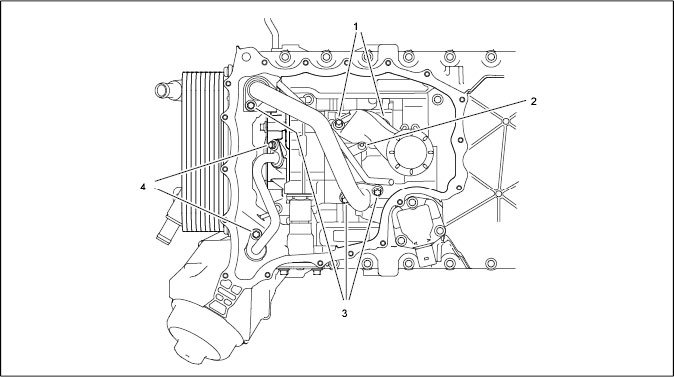 1
2
4
3